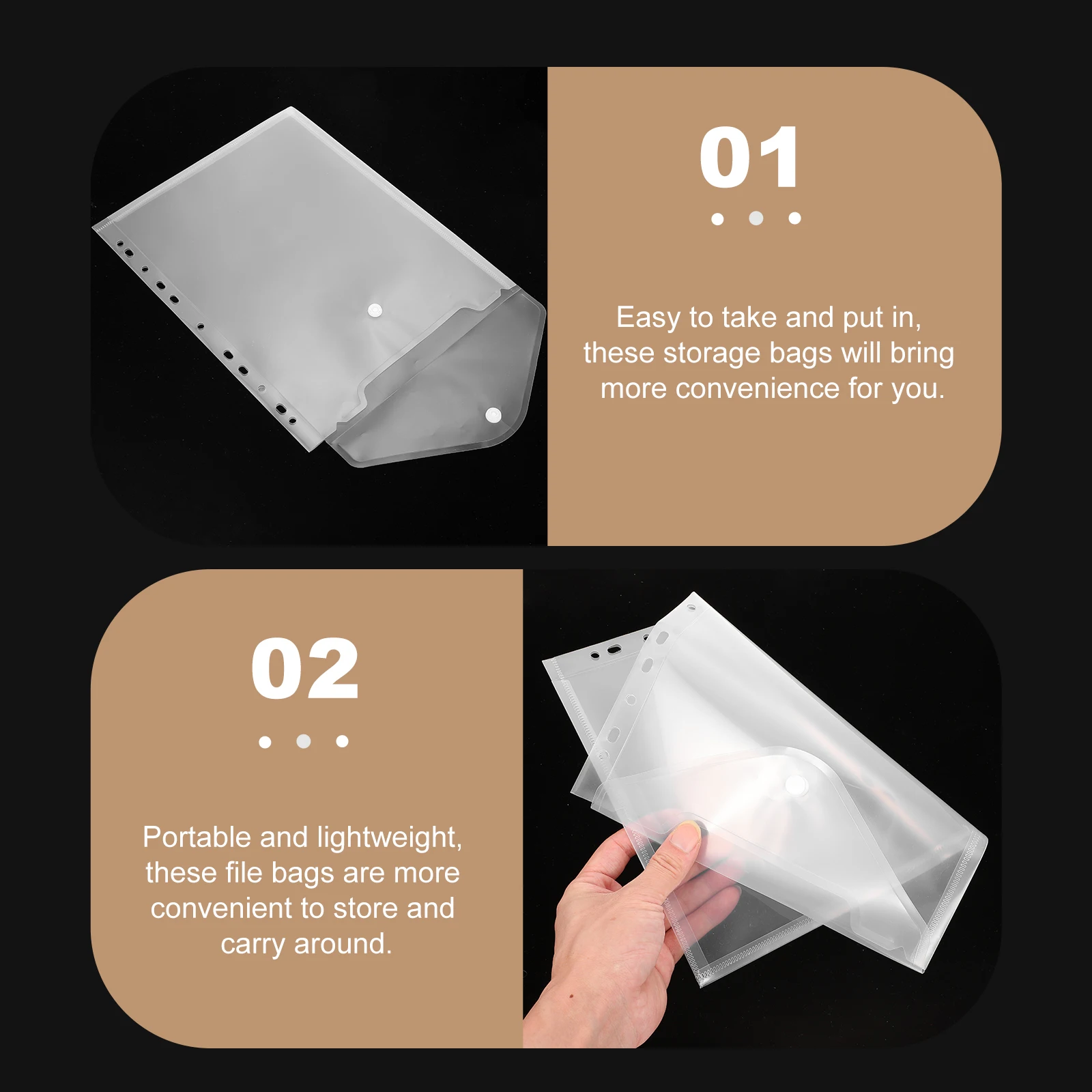 01

Easy to take and put in, these storage bags will bring more convenience for you.

02

Portable and lightweight, these file bags are more convenient to store and carry around.