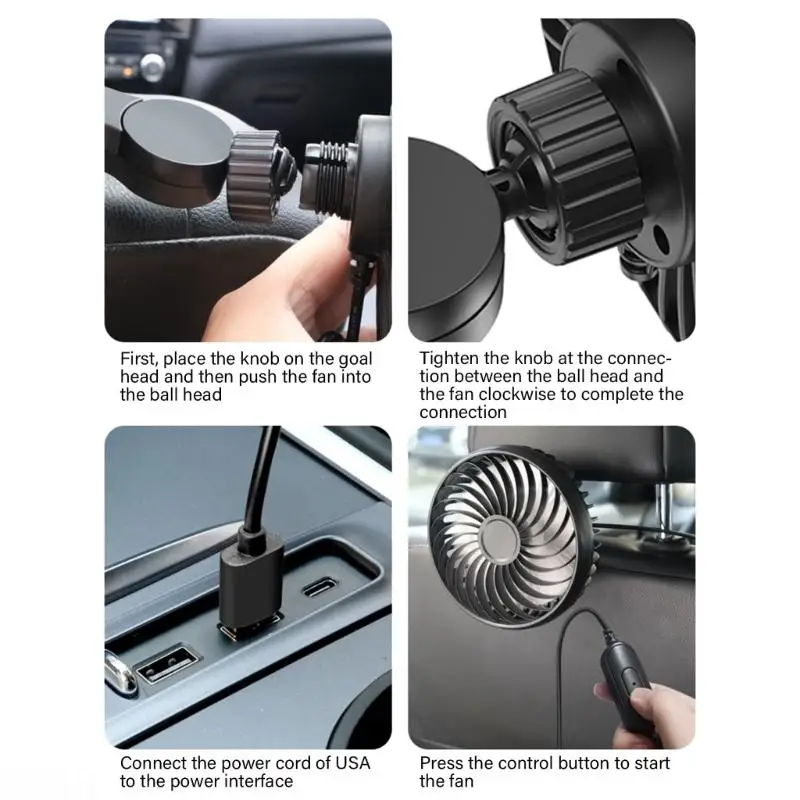 First, place the knob on the goal head and then push the fan into the ball head

Tighten the knob at the connection between the ball head and the fan clockwise to complete the connection

Connect the power cord of USA to the power interface

Press the control button to start the fan