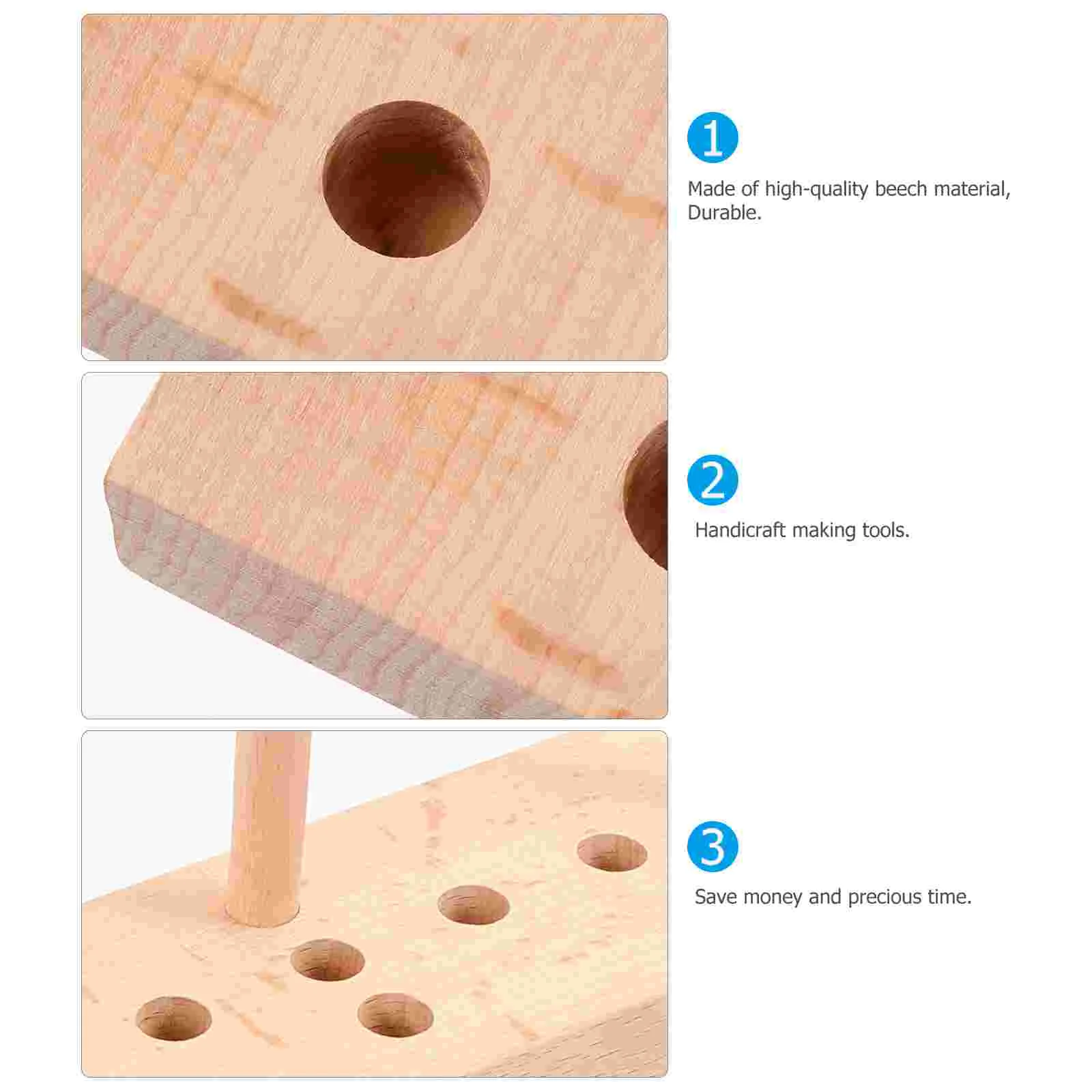 1

Made of high-quality beech material, Durable.

2

Handicraft making tools.

3

Save money and precious time.