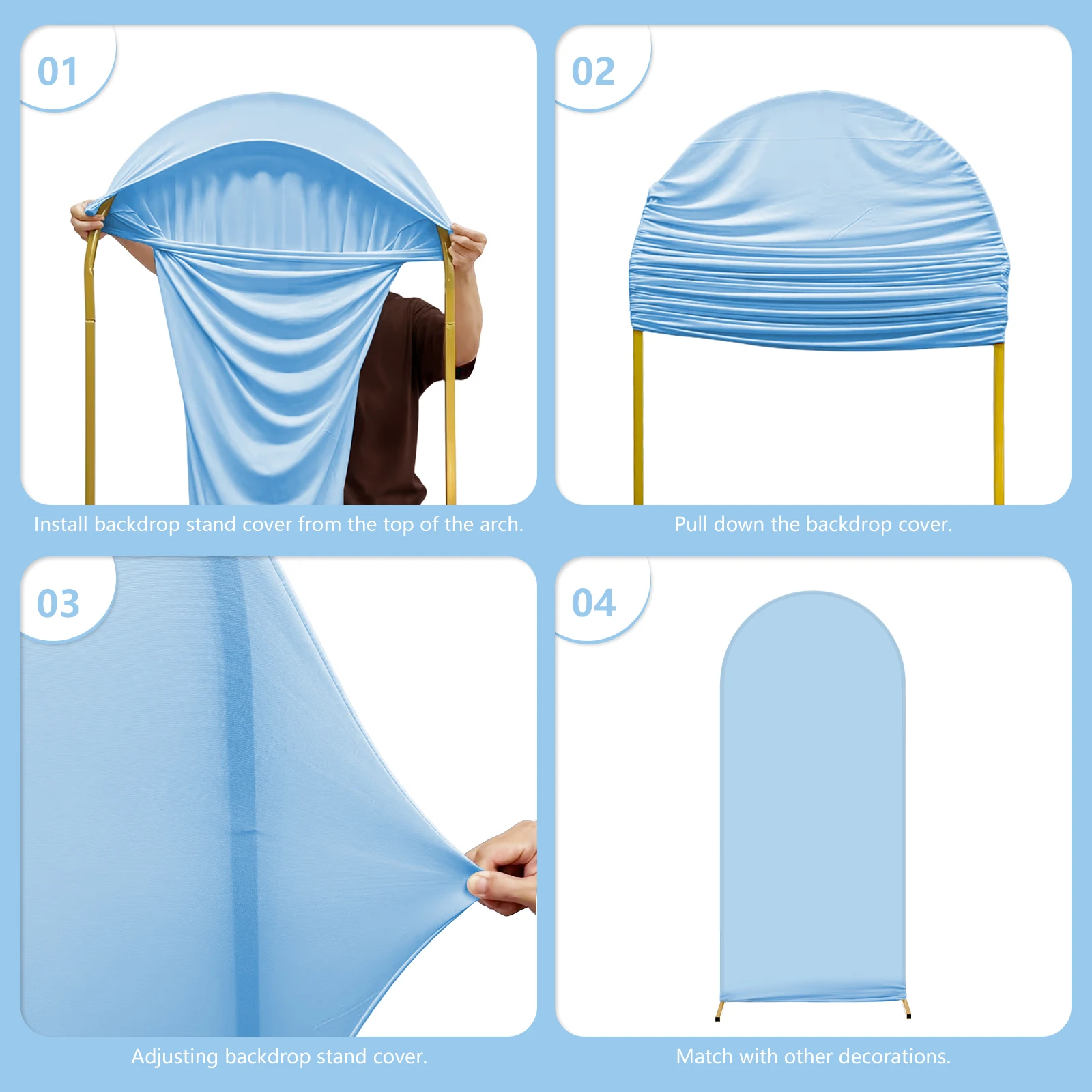 01

Install backdrop stand cover from the top of the arch.

02

Pull down the backdrop cover.

03

Adjusting backdrop stand cover.

04

Match with other decorations.