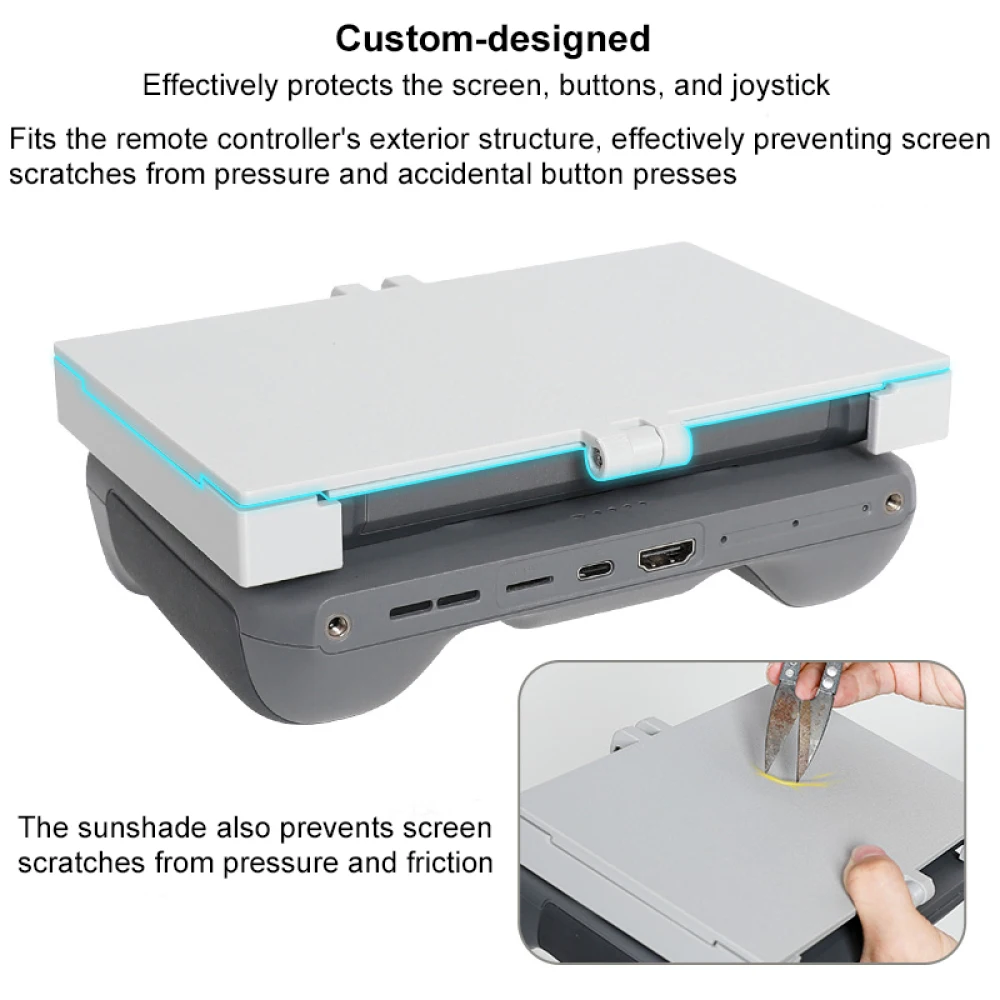 Custom-designed

Effectively protects the screen, buttons, and joystick

Fits the remote controller's exterior structure, effectively preventing screen scratches from pressure and accidental button presses

The sunshade also prevents screen scratches from pressure and friction