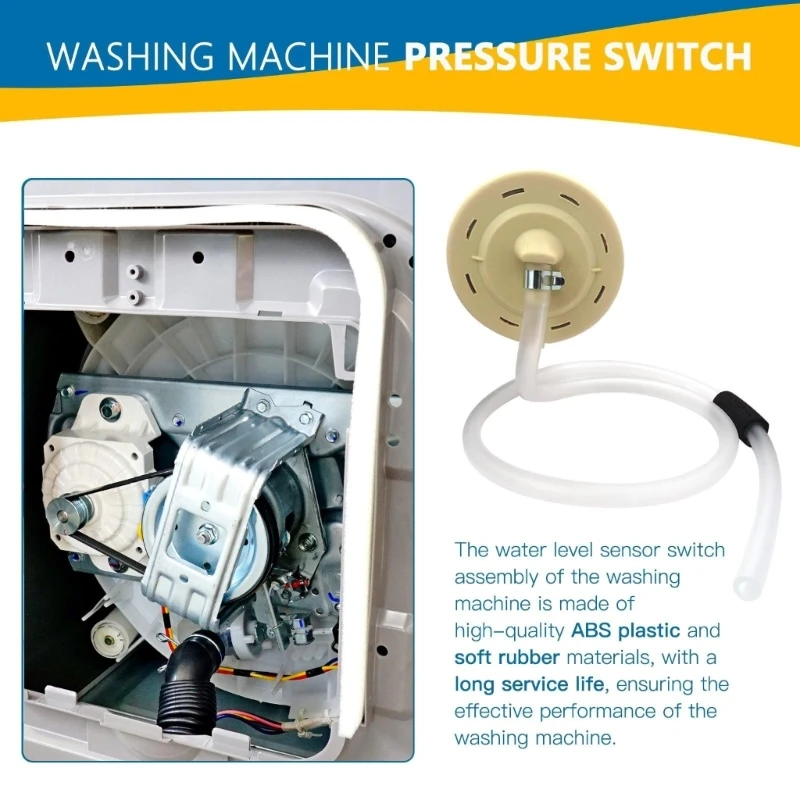 WASHING MACHINE PRESSURE SWITCH

The water level sensor switch assembly of the washing machine is made of high-quality ABS plastic and soft rubber materials, with a long service life, ensuring the effective performance of the washing machine.