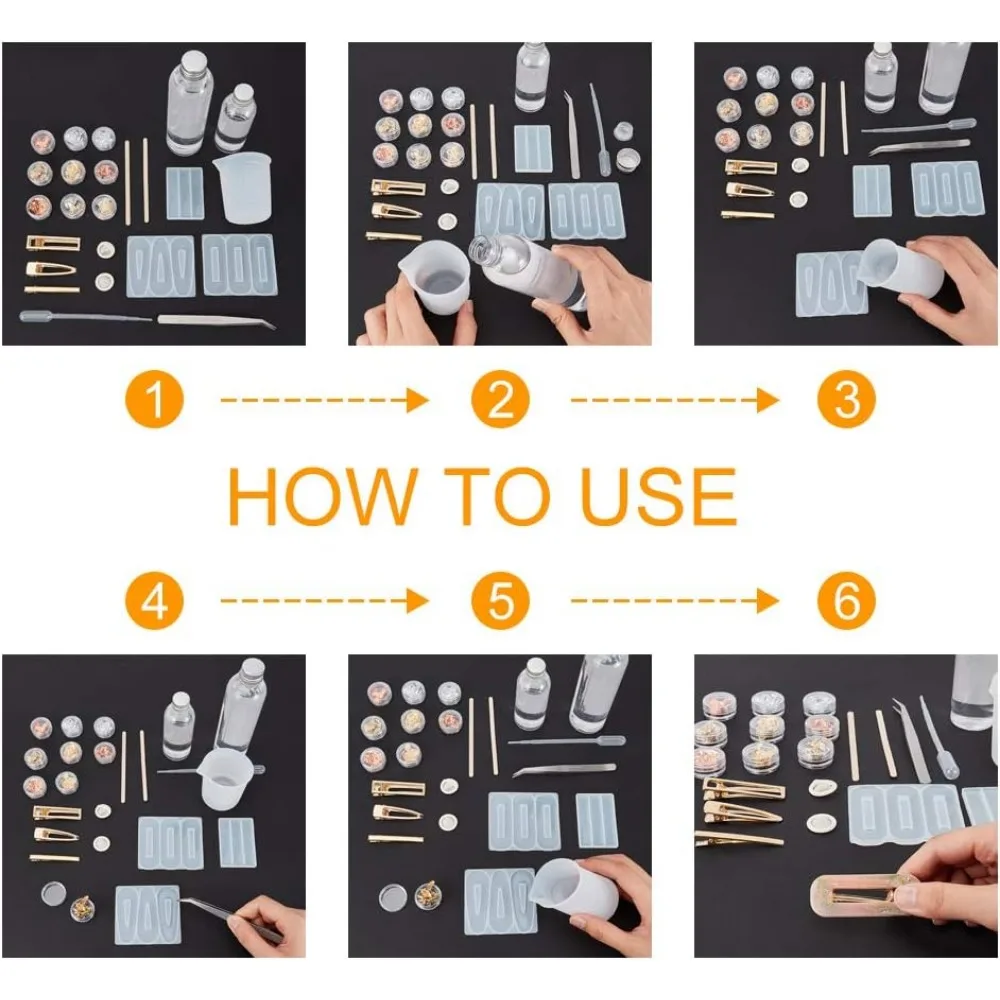 1 2 3

HOW TO USE

4 5 6