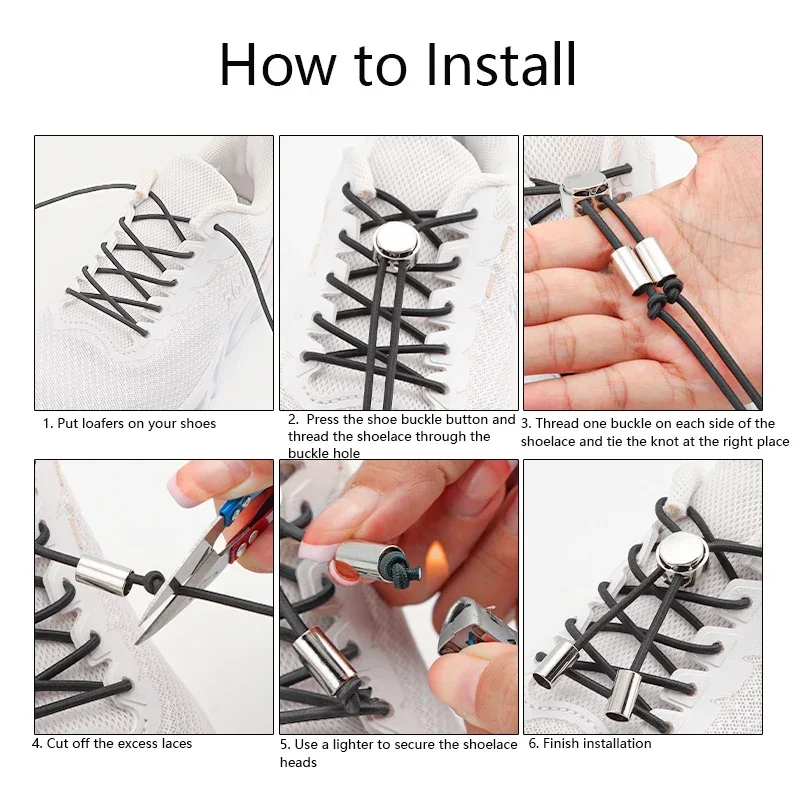 How to Install

1. Put loafers on your shoes

2. Press the shoe buckle button and thread the shoelace through the buckle hole

3. Thread one buckle on each side of the shoelace and tie the knot at the right place

4. Cut off the excess laces

5. Use a lighter to secure the shoelace heads

6. Finish installation