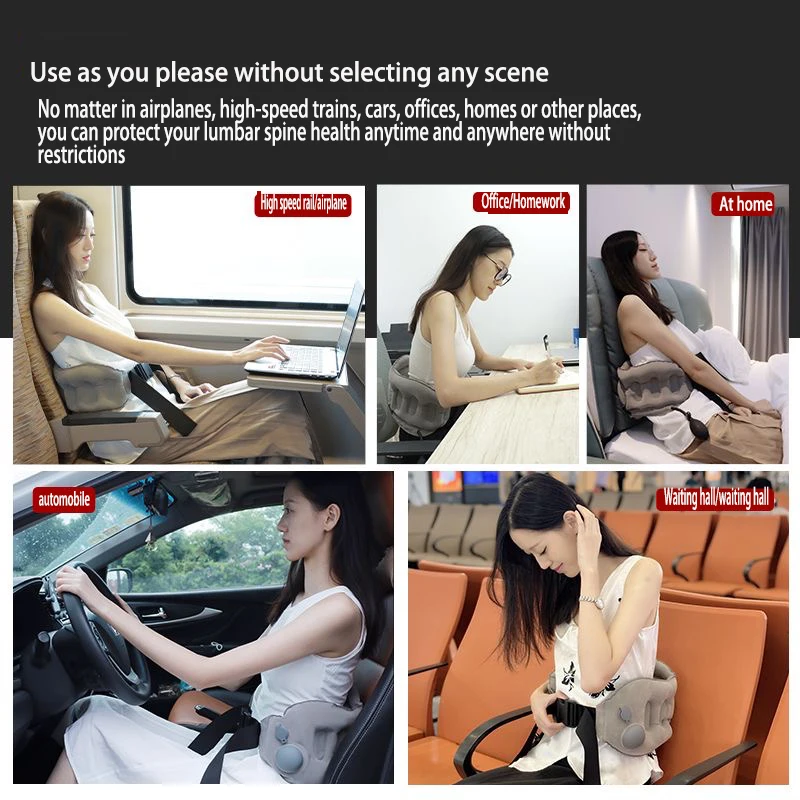 Use as you please without selecting any scene

No matter in airplanes, high-speed trains, cars, offices, homes or other places, you can protect your lumbar spine health anytime and anywhere without restrictions

High speed rail/airplane

Office/Homework

At home

automobile

Waiting hall/waiting hall