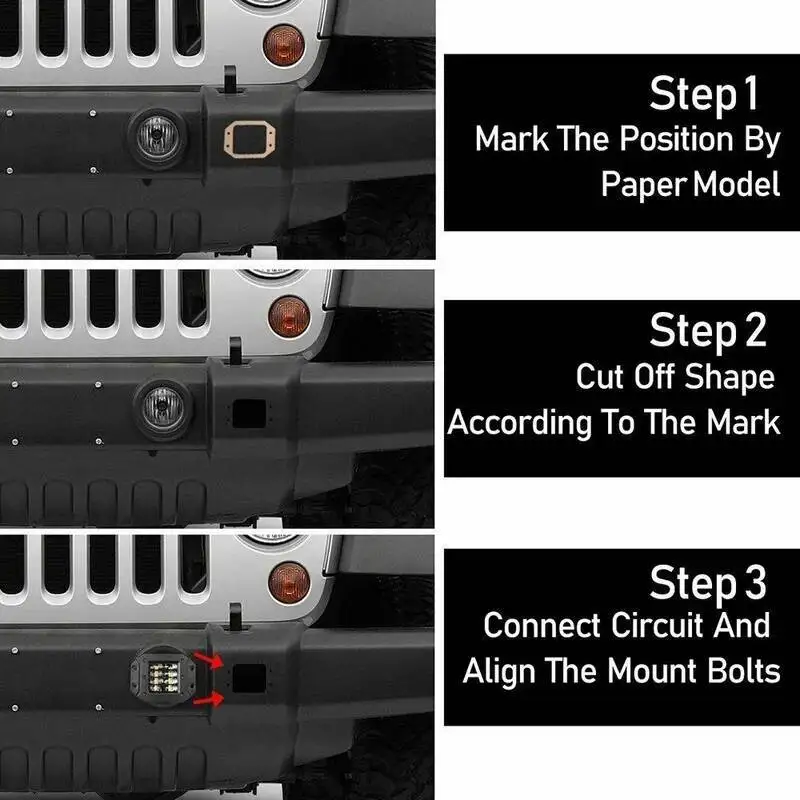 Step 1
Mark The Position By Paper Model

Step 2
Cut Off Shape According To The Mark

Step 3
Connect Circuit And Align The Mount Bolts