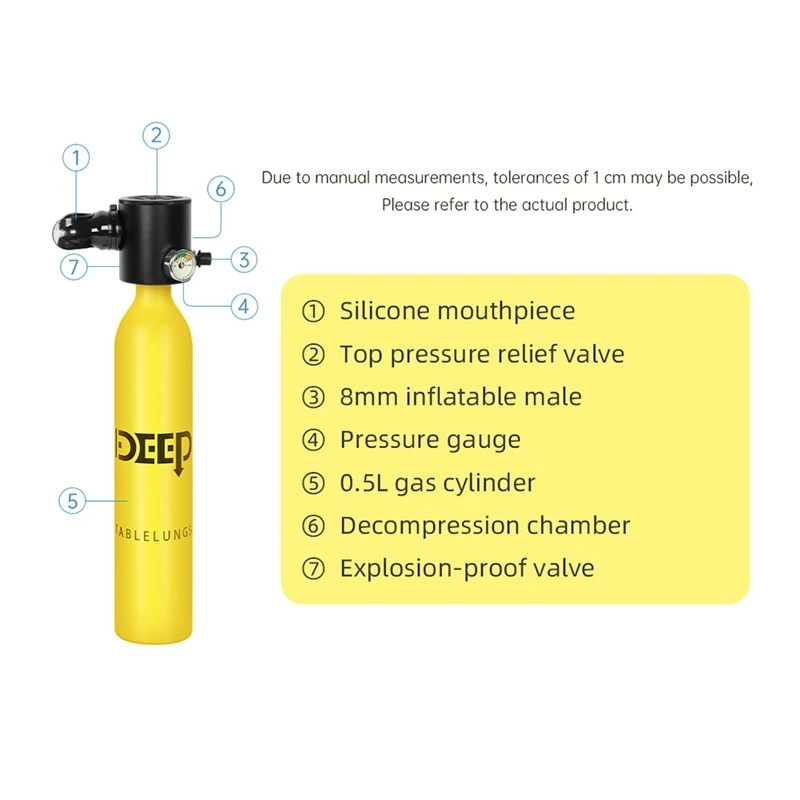 1
2
6
7
3
4
5

DEEP
TABLELUNGS

Due to manual measurements, tolerances of 1 cm may be possible, Please refer to the actual product.

① Silicone mouthpiece
② Top pressure relief valve
③ 8mm inflatable male
④ Pressure gauge
⑤ 0.5L gas cylinder
⑥ Decompression chamber
⑦ Explosion-proof valve