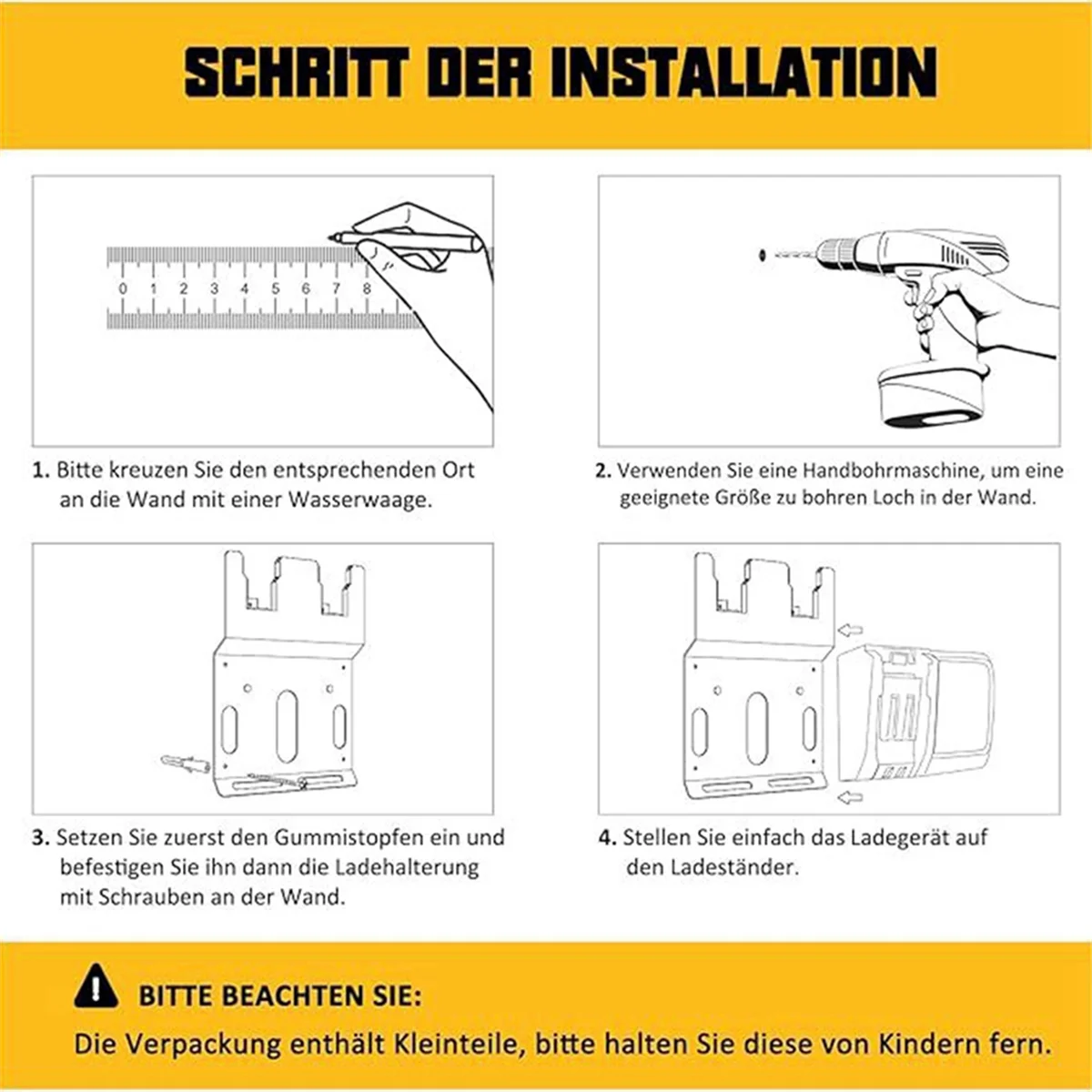 SCHRITT DER INSTALLATION

0 1 2 3 4 5 6 7 8

1. Bitte kreuzen Sie den entsprechenden Ort an die Wand mit einer Wasserwaage.

2. Verwenden Sie eine Handbohrmaschine, um eine geeignete Größe zu bohren Loch in der Wand.

3. Setzen Sie zuerst den Gummistopfen ein und befestigen Sie ihn dann die Ladehalterung mit Schrauben an der Wand.

4. Stellen Sie einfach das Ladegerät auf den Ladeständer.

BITTE BEACHTEN SIE:

Die Verpackung enthält Kleinteile, bitte halten Sie diese von Kindern fern.