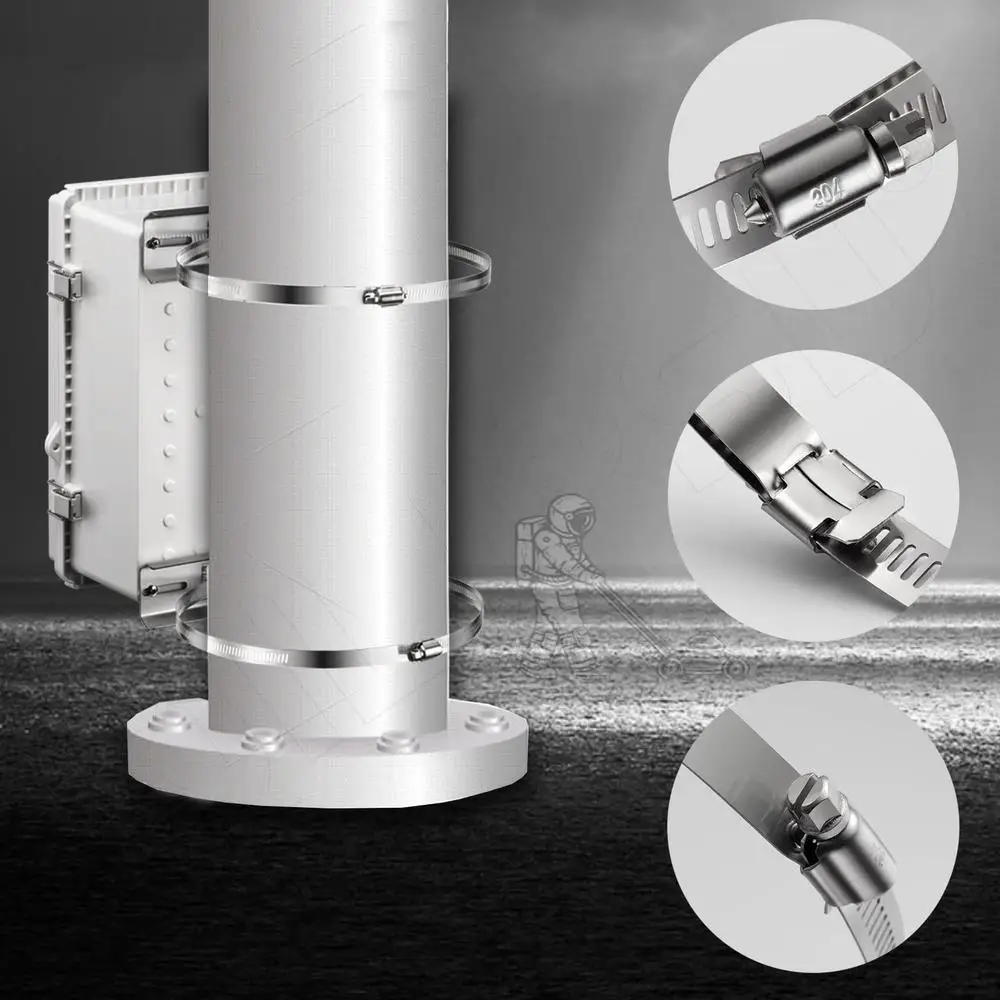 304