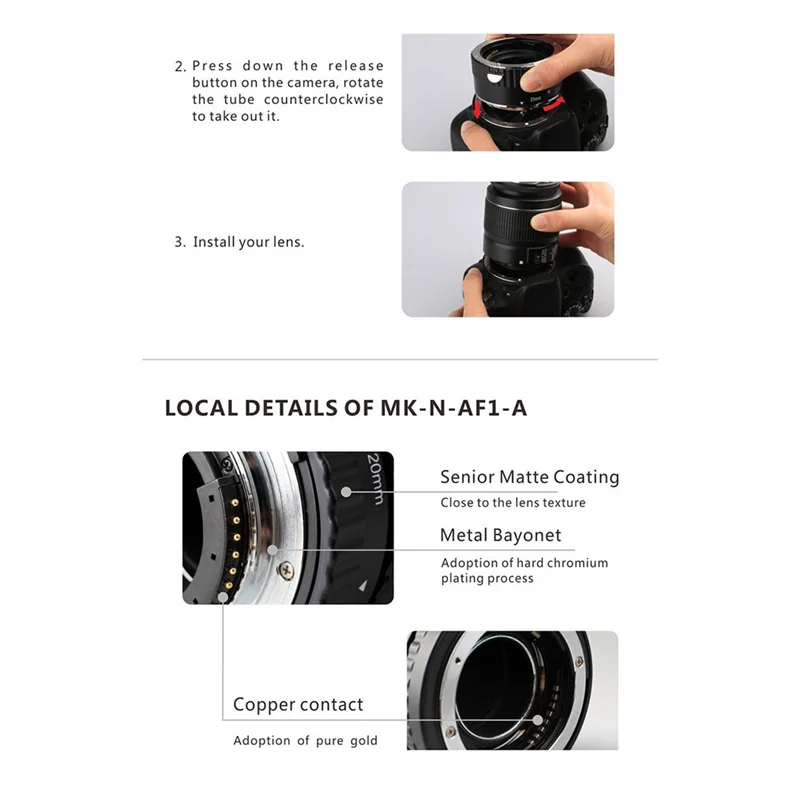 2. Press down the release button on the camera, rotate the tube counterclockwise to take out it.

3. Install your lens.

LOCAL DETAILS OF MK-N-AF1-A

20mm

Senior Matte Coating
Close to the lens texture

Metal Bayonet
Adoption of hard chromium plating process

Copper contact
Adoption of pure gold