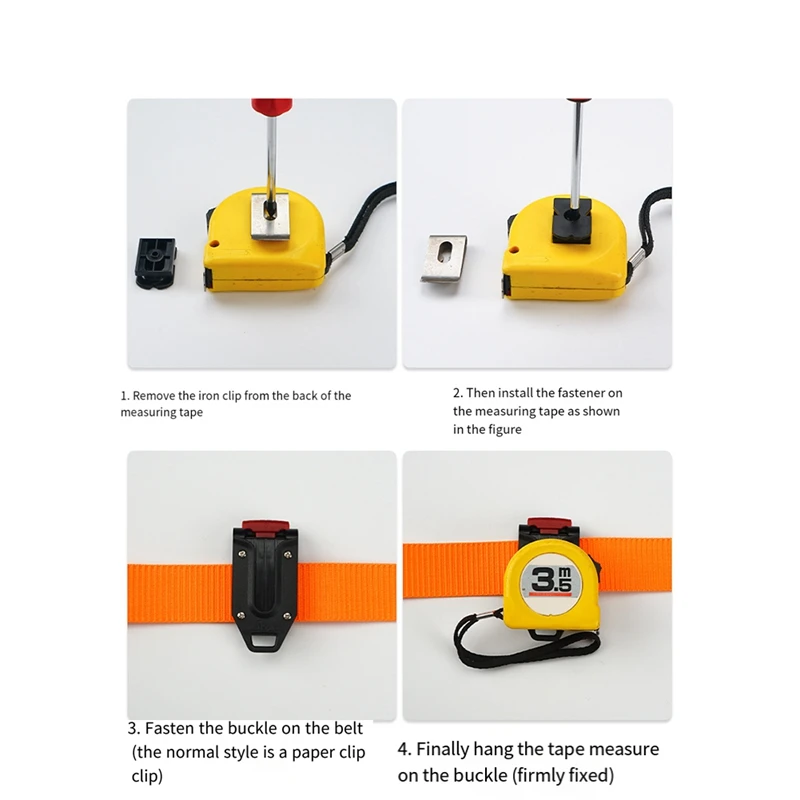 1. Remove the iron clip from the back of the measuring tape

2. Then install the fastener on the measuring tape as shown in the figure

3.5 m

3. Fasten the buckle on the belt (the normal style is a paper clip clip)

4. Finally hang the tape measure on the buckle (firmly fixed)