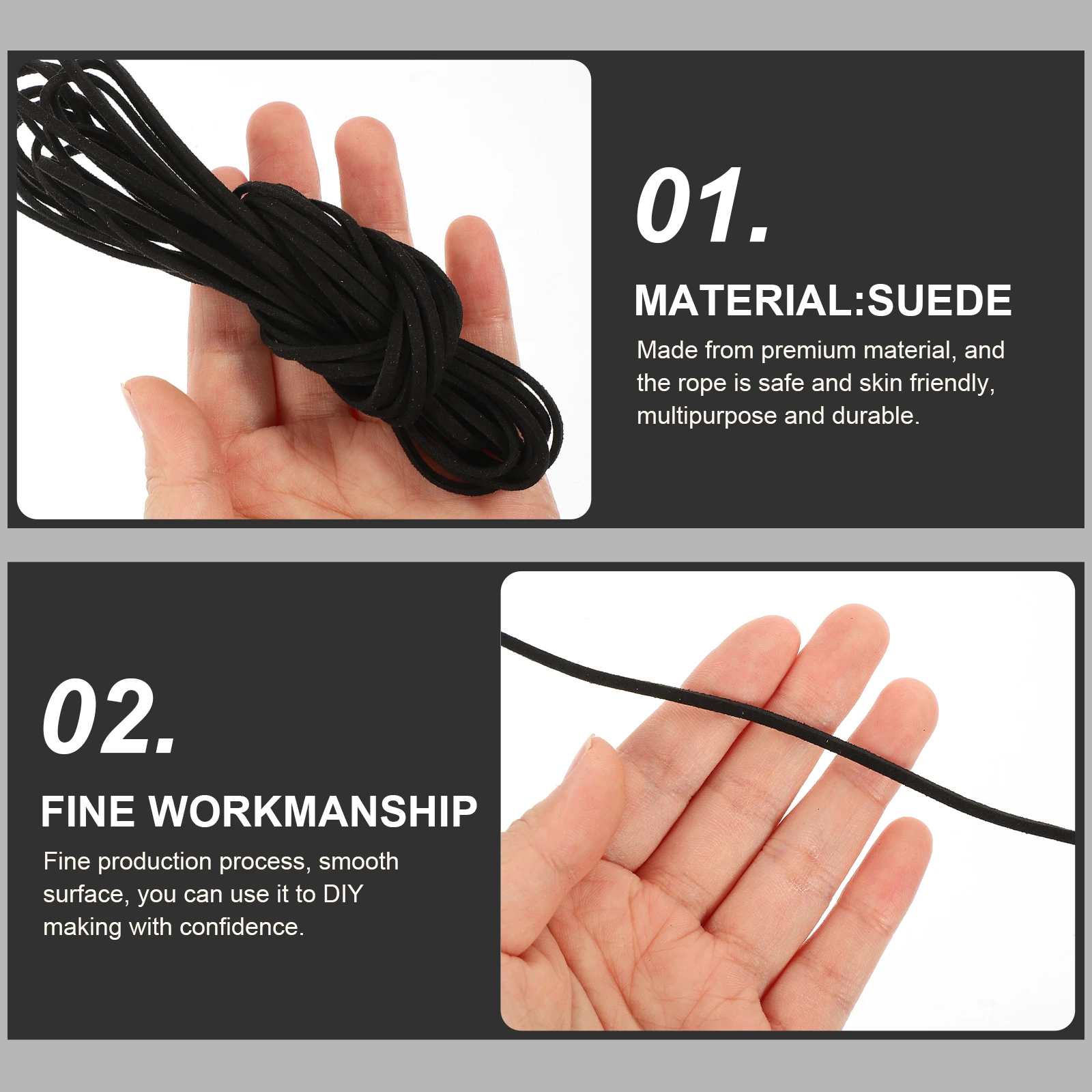 01.

MATERIAL:SUEDE

Made from premium material, and the rope is safe and skin friendly, multipurpose and durable.

02.

FINE WORKMANSHIP

Fine production process, smooth surface, you can use it to DIY making with confidence.