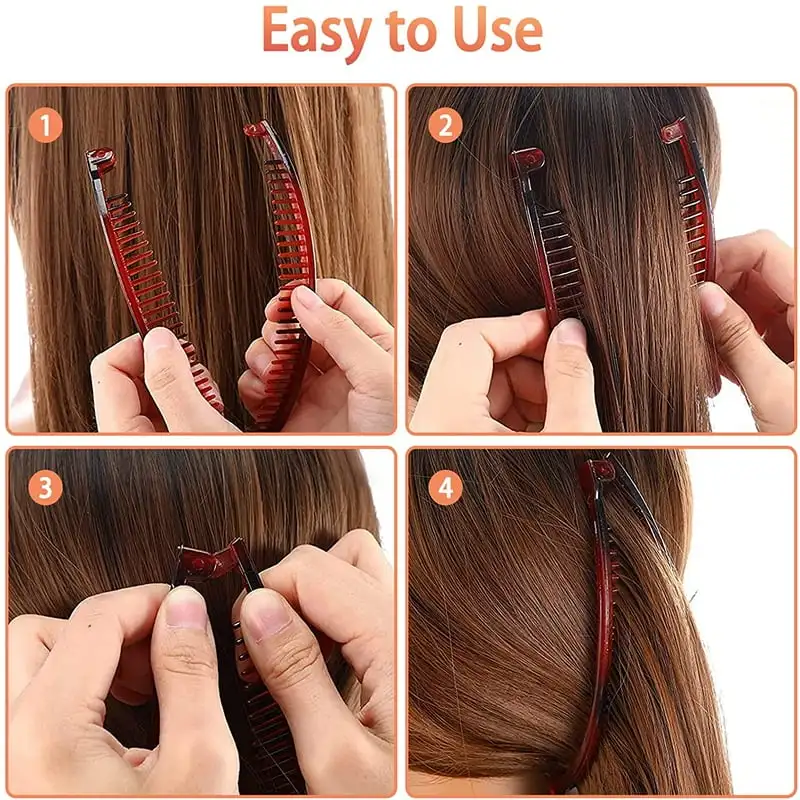 Easy to Use

1

2

3

4