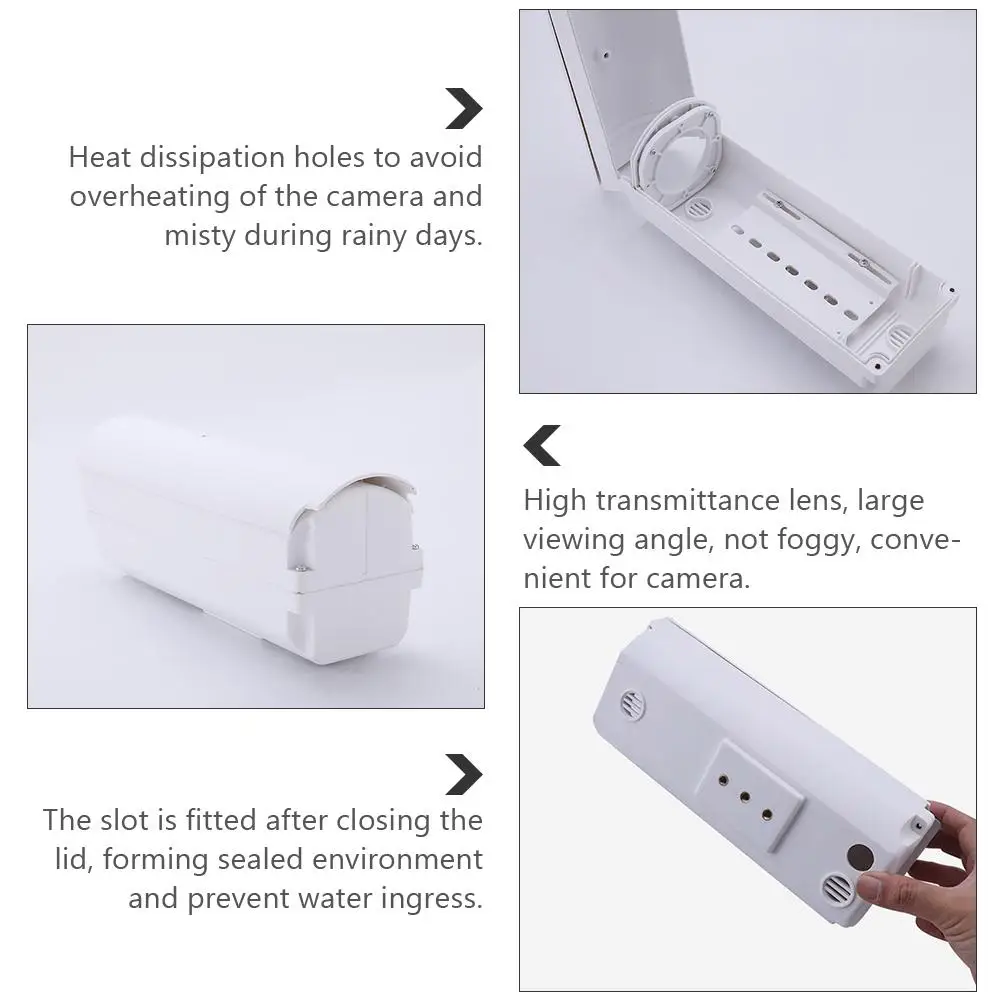 Heat dissipation holes to avoid overheating of the camera and misty during rainy days.

High transmittance lens, large viewing angle, not foggy, convenient for camera.

The slot is fitted after closing the lid, forming sealed environment and prevent water ingress.