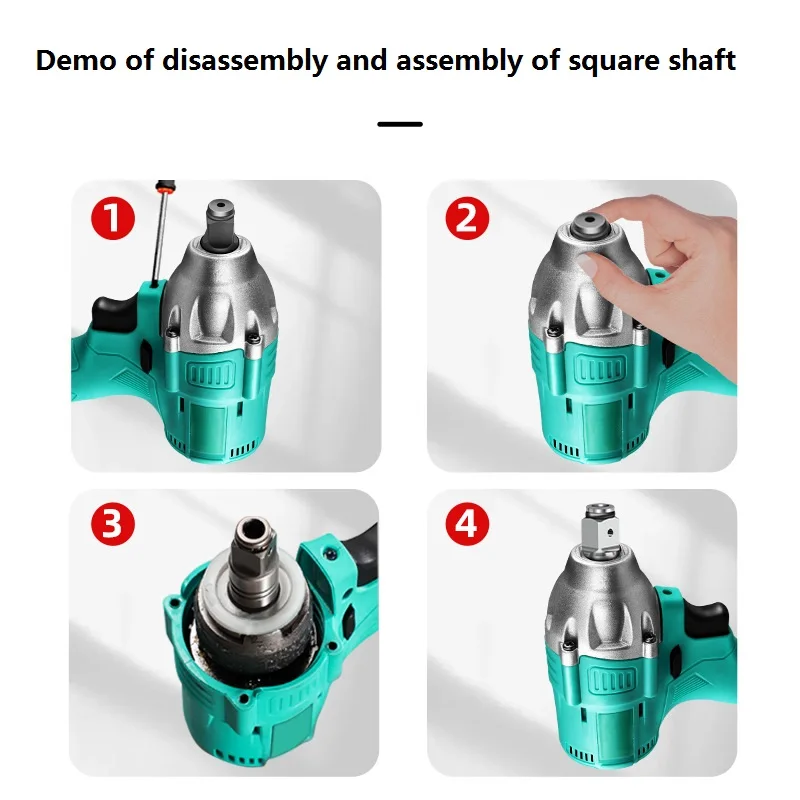 Demo of disassembly and assembly of square shaft

1

2

3

4