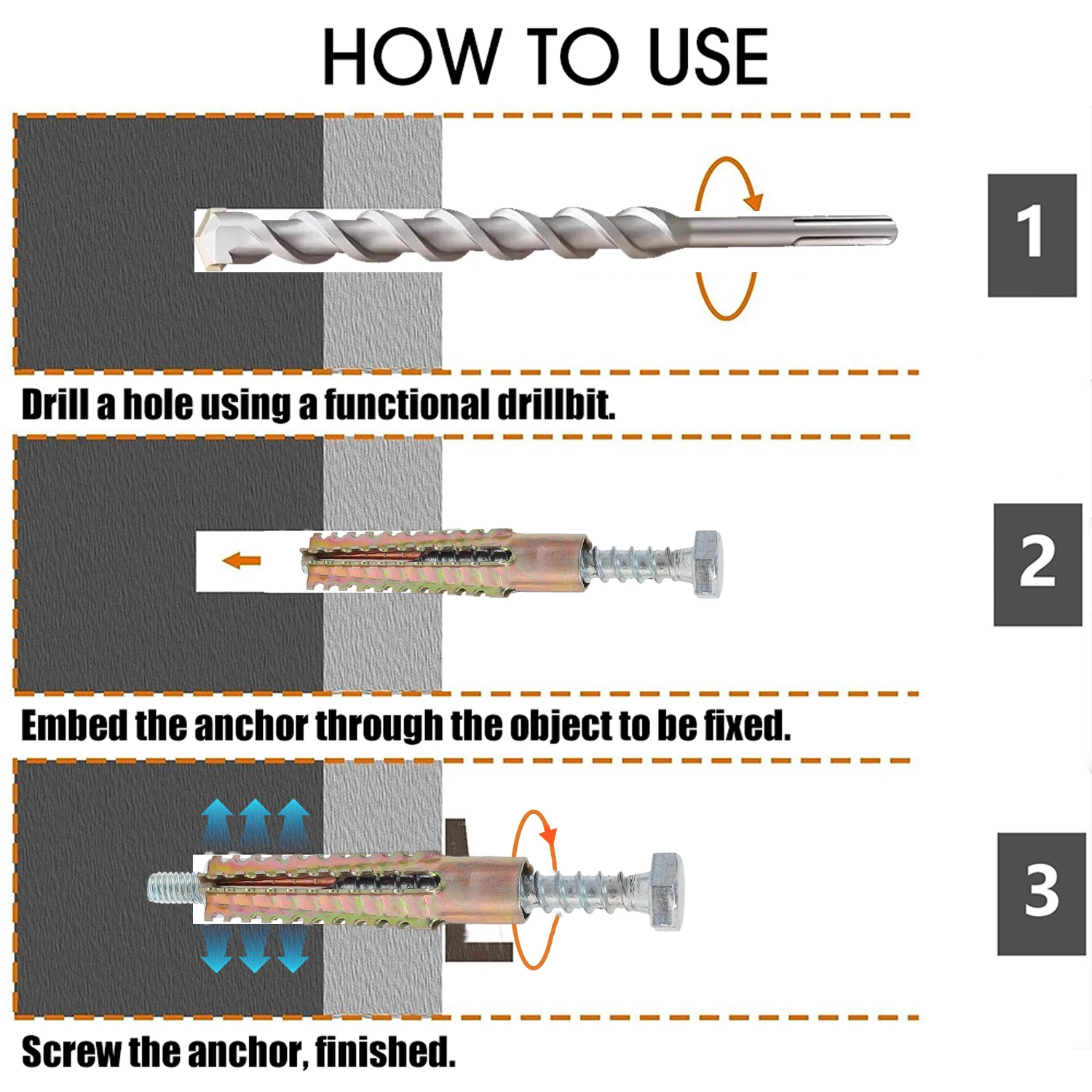 HOW TO USE

1

Drill a hole using a functional drillbit.

2

Embed the anchor through the object to be fixed.

3

Screw the anchor, finished.