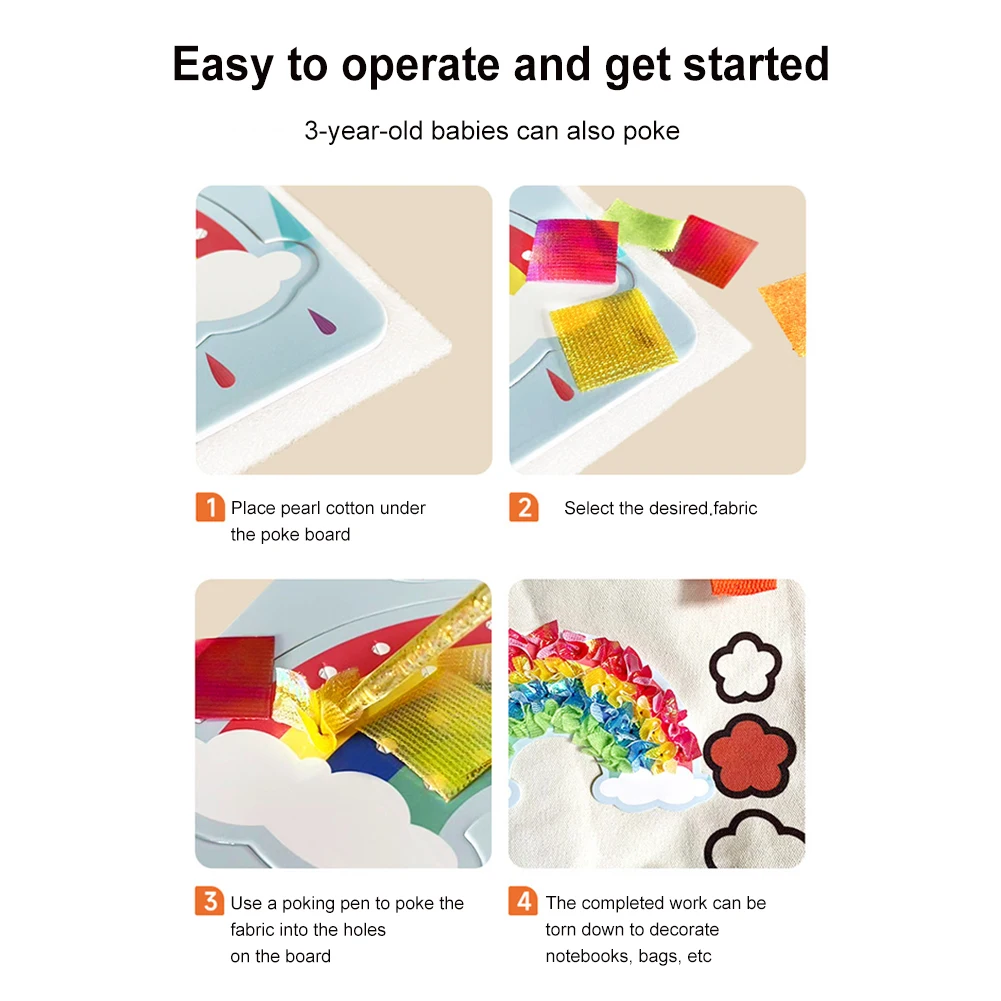 Easy to operate and get started

3-year-old babies can also poke

1 Place pearl cotton under the poke board

2 Select the desired,fabric

3 Use a poking pen to poke the fabric into the holes on the board

4 The completed work can be torn down to decorate notebooks, bags, etc