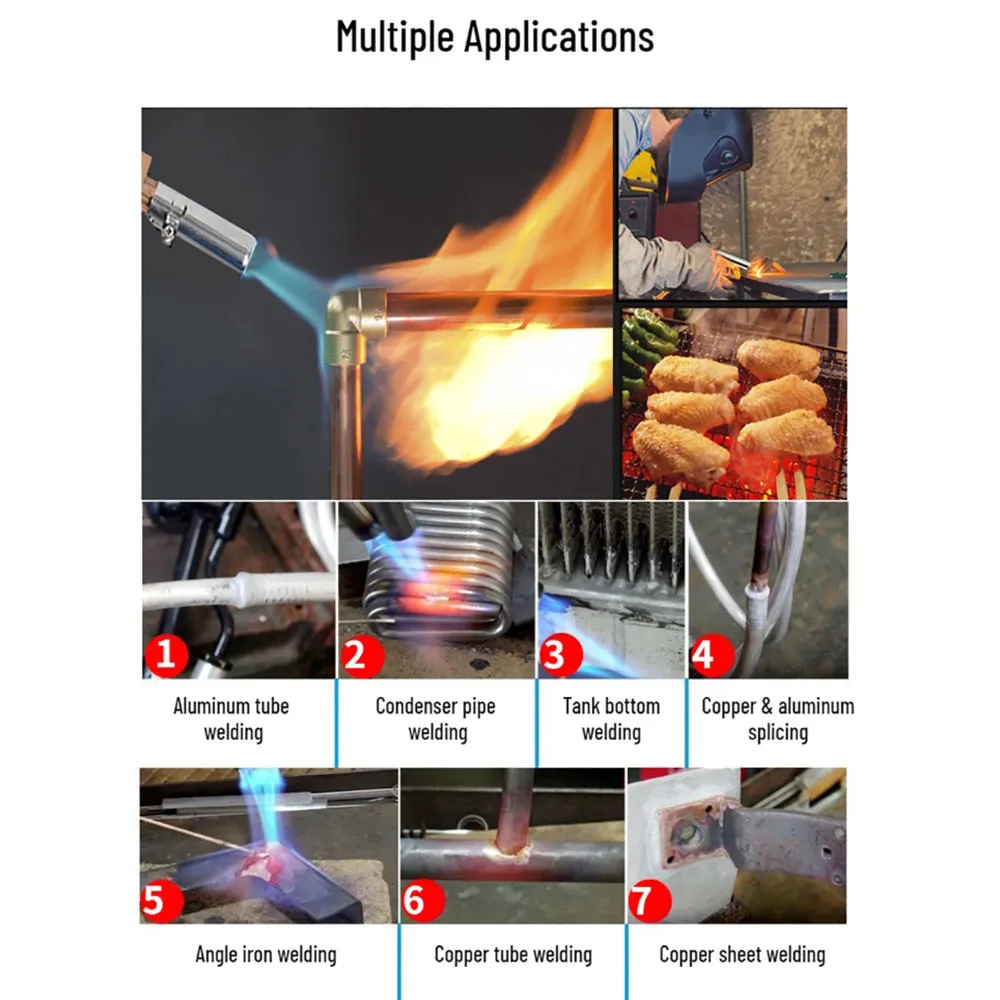 Multiple Applications

1

Aluminum tube welding

2

Condenser pipe welding

3

Tank bottom welding

4

Copper & aluminum splicing

5

Angle iron welding

6

Copper tube welding

7

Copper sheet welding