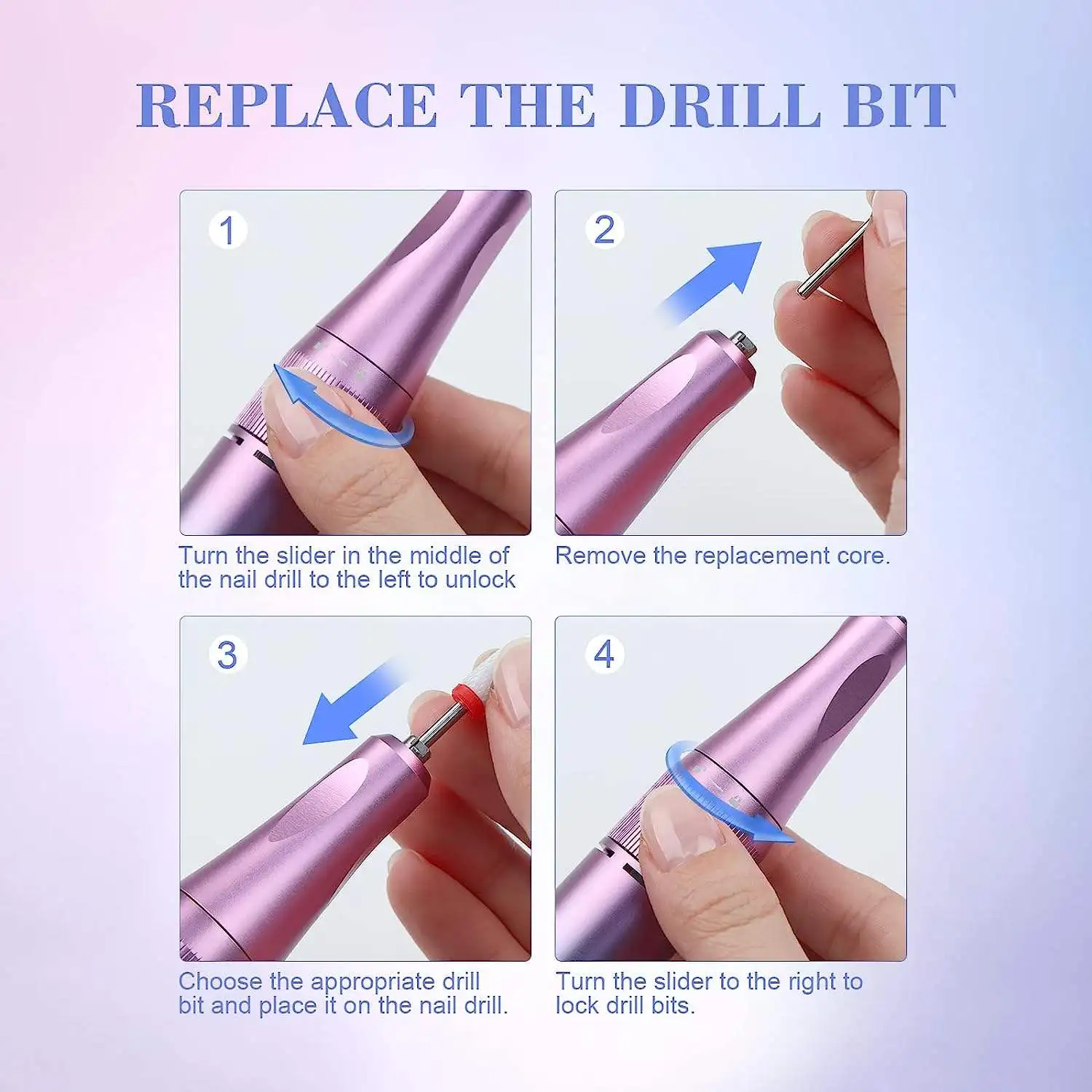 REPLACE THE DRILL BIT

1

Turn the slider in the middle of the nail drill to the left to unlock

2

Remove the replacement core.

3

Choose the appropriate drill bit and place it on the nail drill.

4

Turn the slider to the right to lock drill bits.