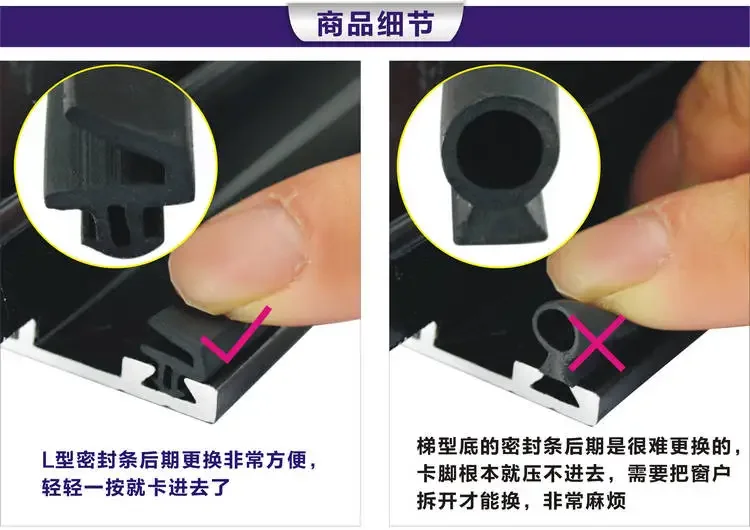 商品细节

L型密封条后期更换非常方便，轻轻一按就卡进去了

梯型底的密封条后期是很难更换的，卡脚根本就压不进去，需要把窗户拆开才能换，非常麻烦