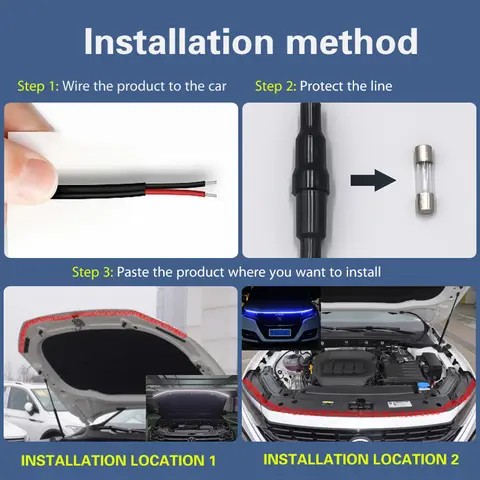 Installation method

Step 1: Wire the product to the car

Step 2: Protect the line

Step 3: Paste the product where you want to install

INSTALLATION LOCATION 1

INSTALLATION LOCATION 2