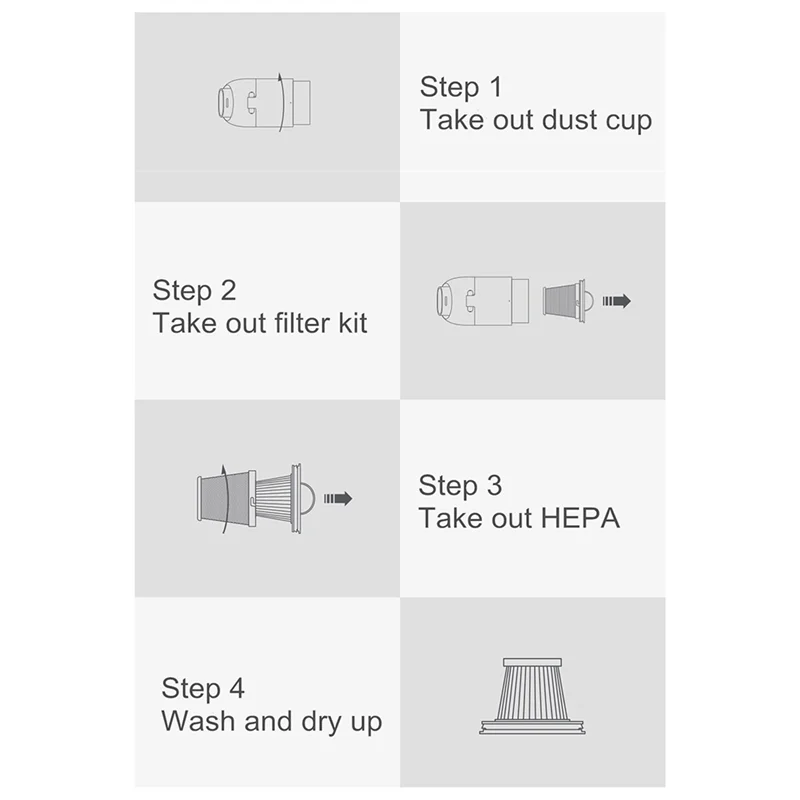 Step 1
Take out dust cup

Step 2
Take out filter kit

Step 3
Take out HEPA

Step 4
Wash and dry up