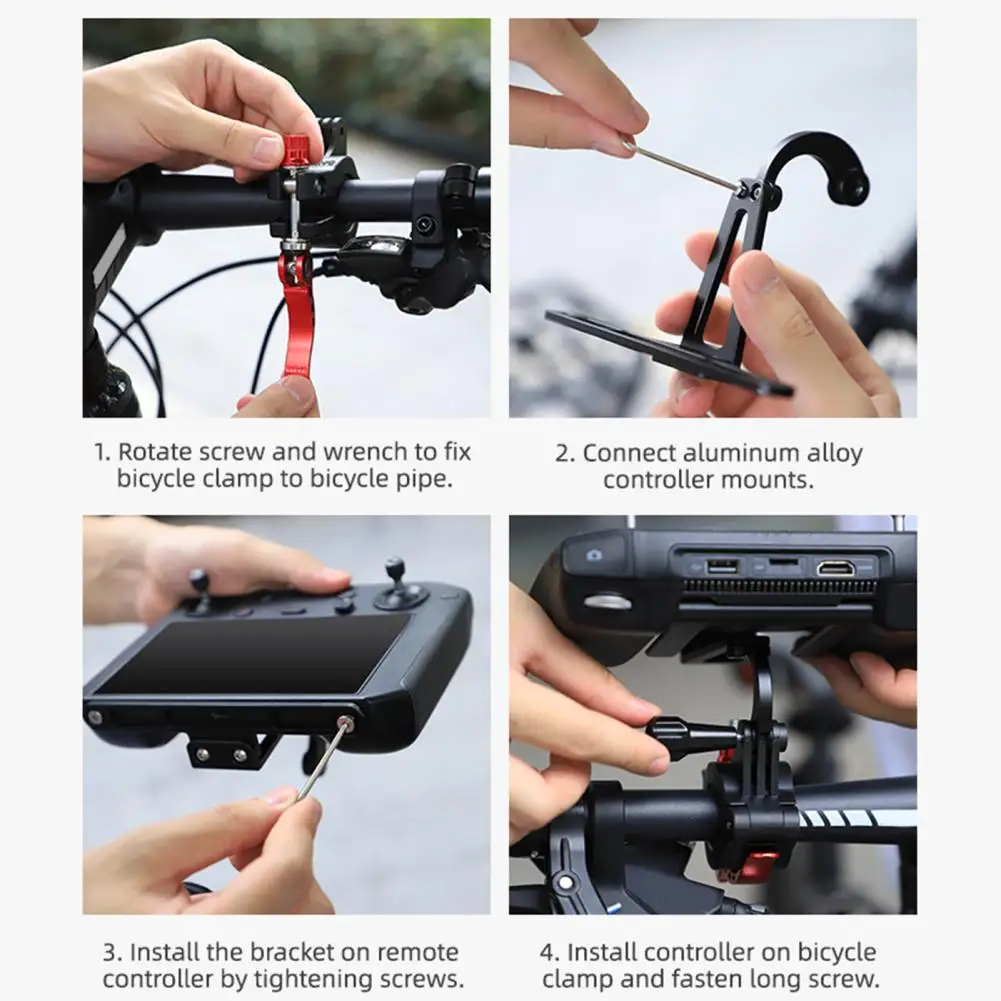 1. Rotate screw and wrench to fix bicycle clamp to bicycle pipe.

2. Connect aluminum alloy controller mounts.

3. Install the bracket on remote controller by tightening screws.

4. Install controller on bicycle clamp and fasten long screw.