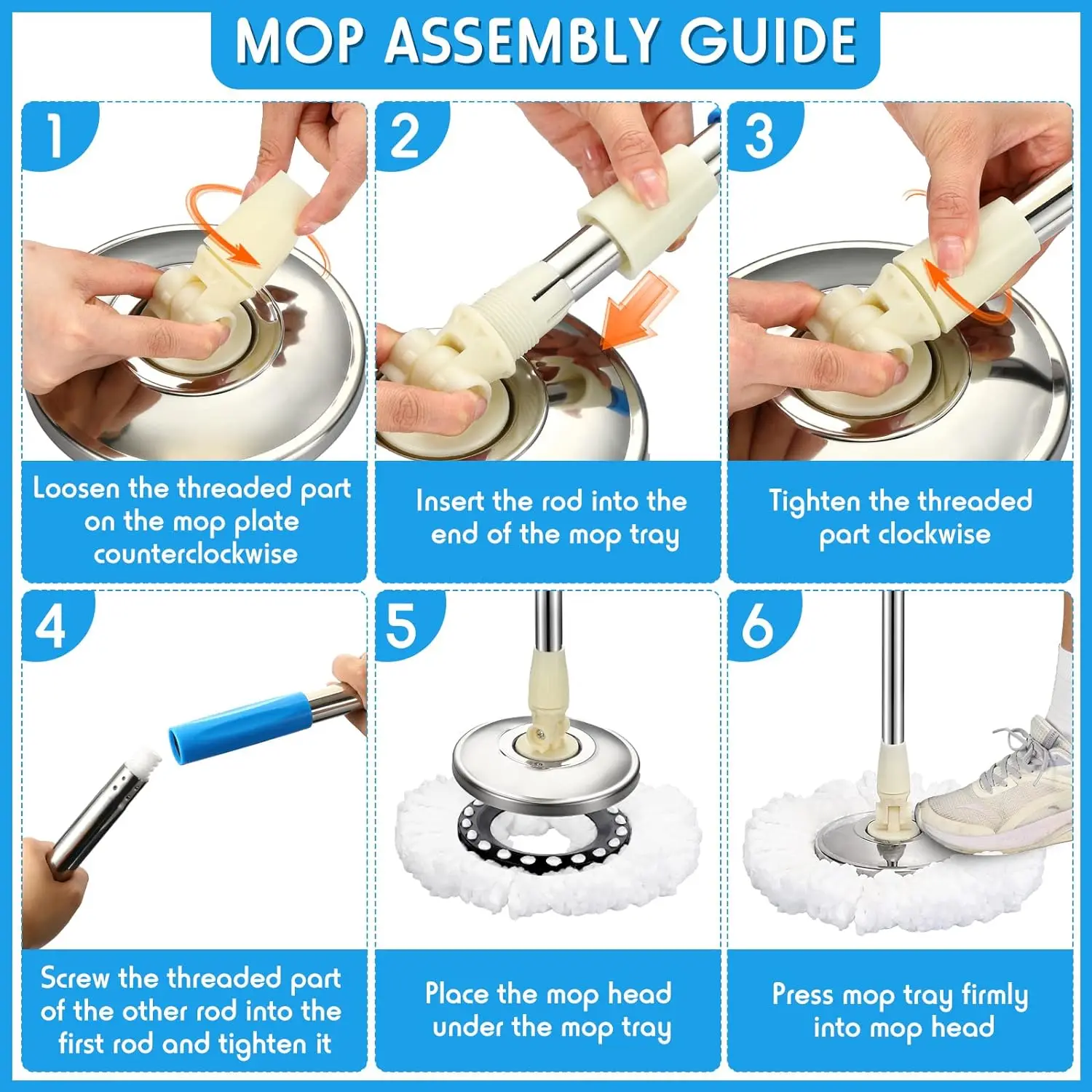 MOP ASSEMBLY GUIDE

1

Loosen the threaded part on the mop plate counterclockwise

2

Insert the rod into the end of the mop tray

3

Tighten the threaded part clockwise

4

Screw the threaded part of the other rod into the first rod and tighten it

5

Place the mop head under the mop tray

6

Press mop tray firmly into mop head