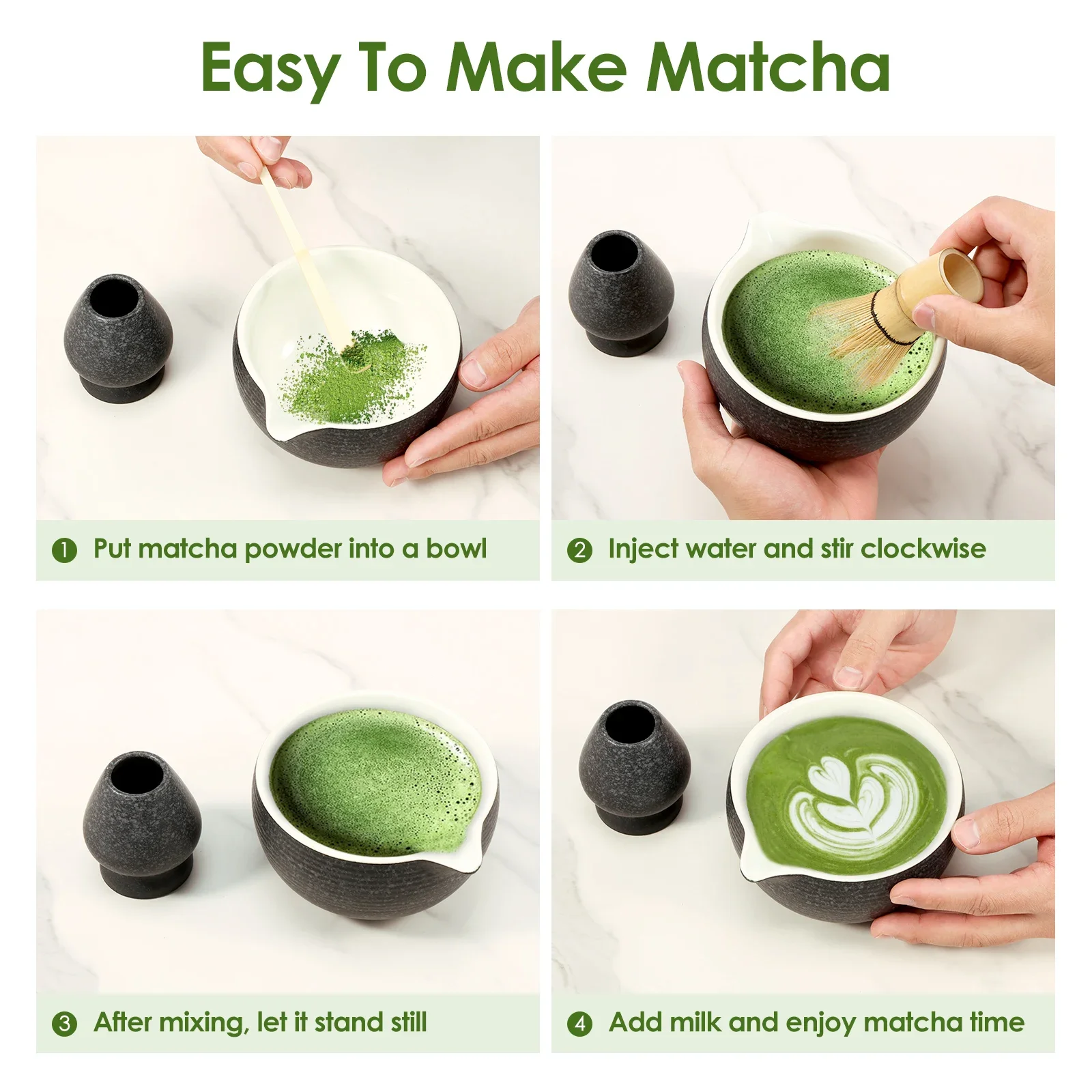 Easy To Make Matcha

1 Put matcha powder into a bowl

2 Inject water and stir clockwise

3 After mixing, let it stand still

4 Add milk and enjoy matcha time