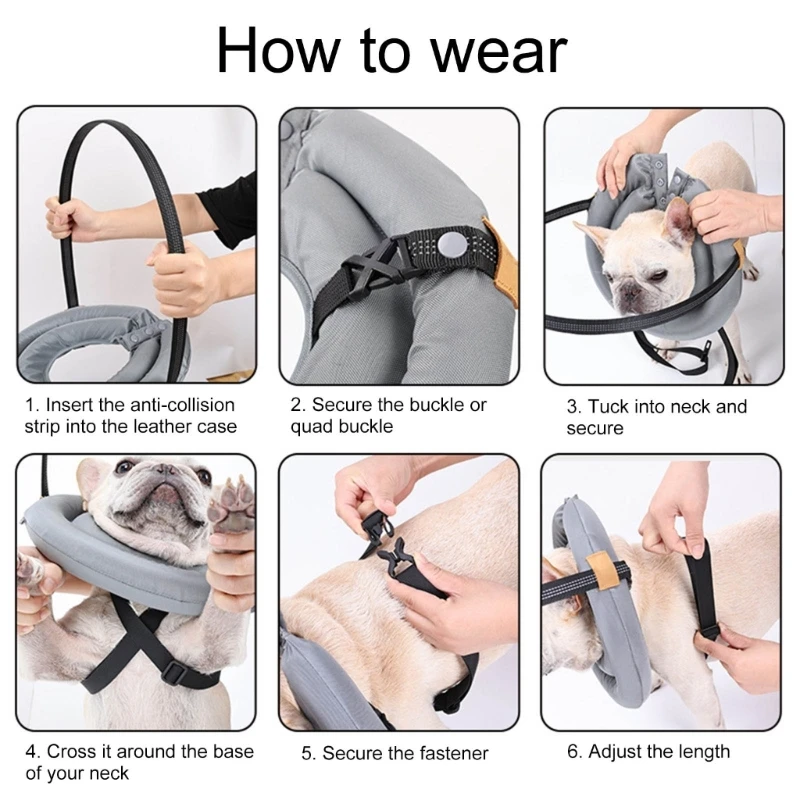 How to wear

1. Insert the anti-collision strip into the leather case

2. Secure the buckle or quad buckle

3. Tuck into neck and secure

4. Cross it around the base of your neck

5. Secure the fastener

6. Adjust the length