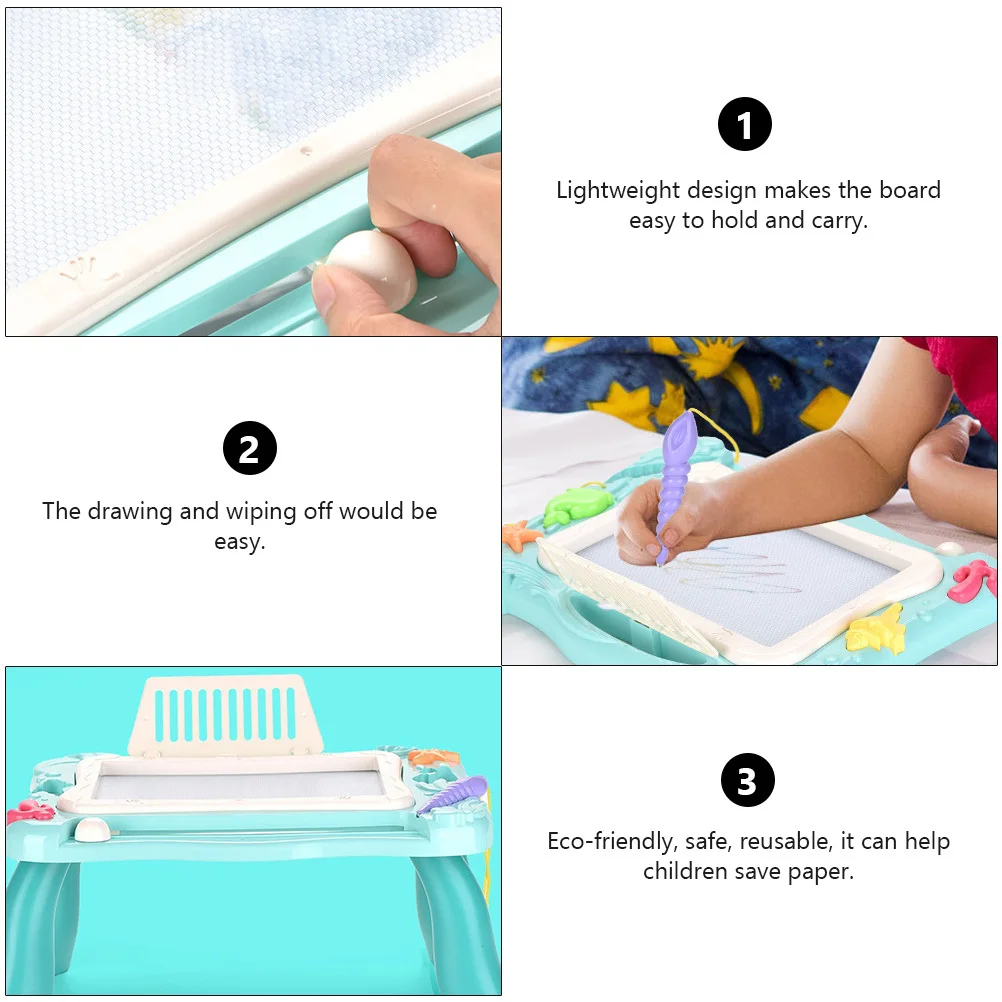 1

Lightweight design makes the board easy to hold and carry.

2

The drawing and wiping off would be easy.

3

Eco-friendly, safe, reusable, it can help children save paper.