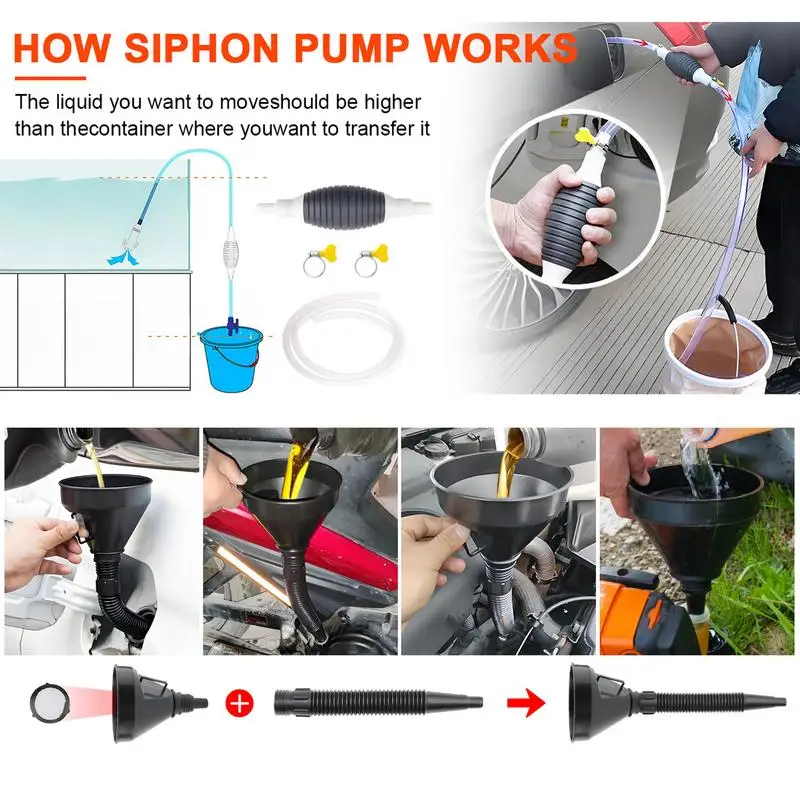 HOW SIPHON PUMP WORKS

The liquid you want to moveshould be higher than thecontainer where youwant to transfer it