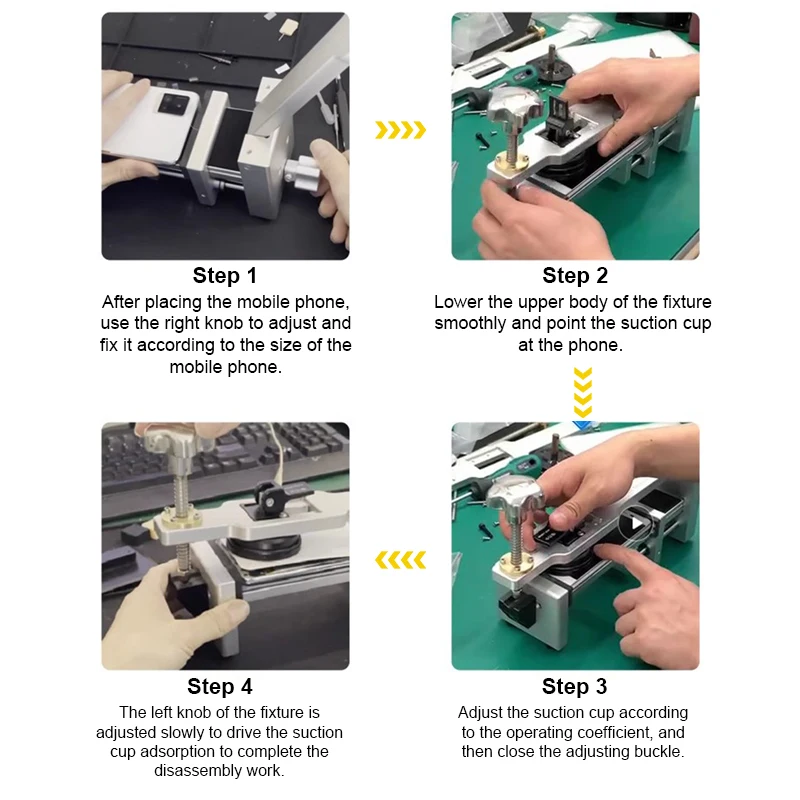 Step 1
After placing the mobile phone, use the right knob to adjust and fix it according to the size of the mobile phone.

Step 2
Lower the upper body of the fixture smoothly and point the suction cup at the phone.

Step 3
Adjust the suction cup according to the operating coefficient, and then close the adjusting buckle.

Step 4
The left knob of the fixture is adjusted slowly to drive the suction cup adsorption to complete the disassembly work.