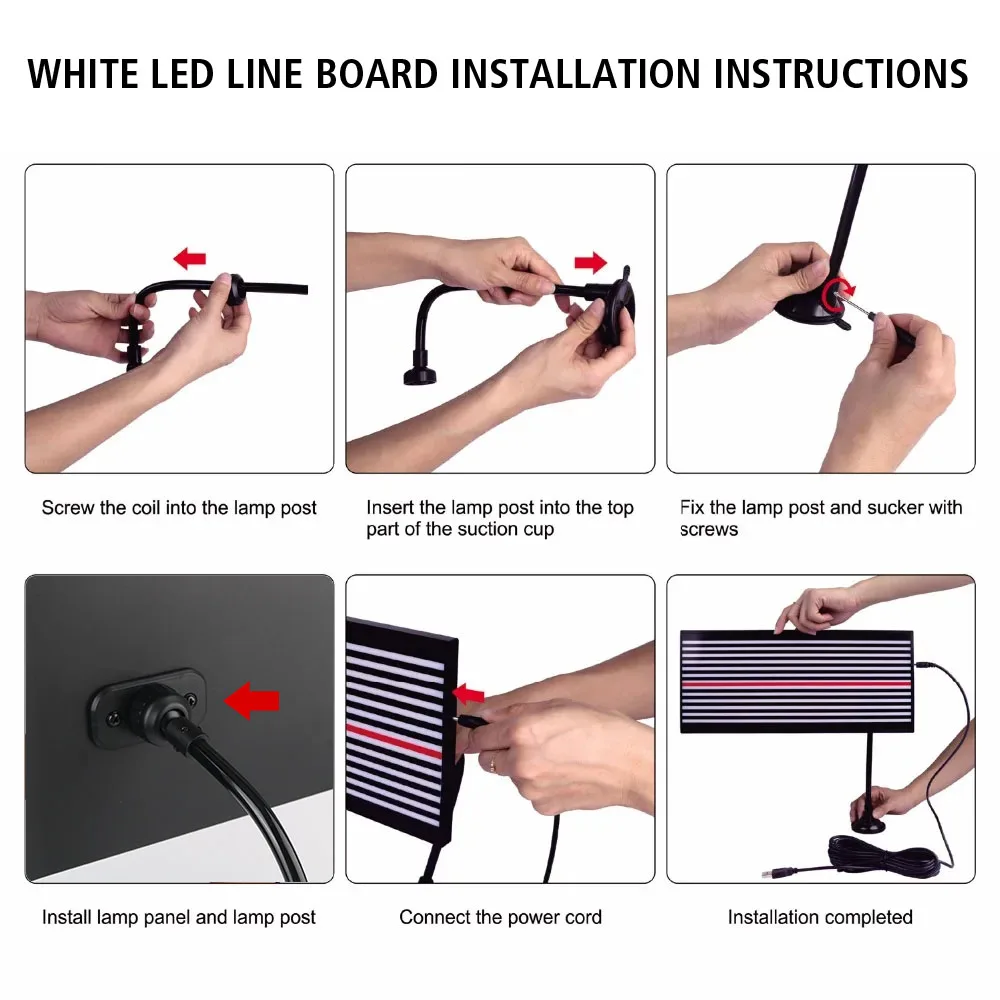 WHITE LED LINE BOARD INSTALLATION INSTRUCTIONS

Screw the coil into the lamp post

Insert the lamp post into the top part of the suction cup

Fix the lamp post and sucker with screws

Install lamp panel and lamp post

Connect the power cord

Installation completed