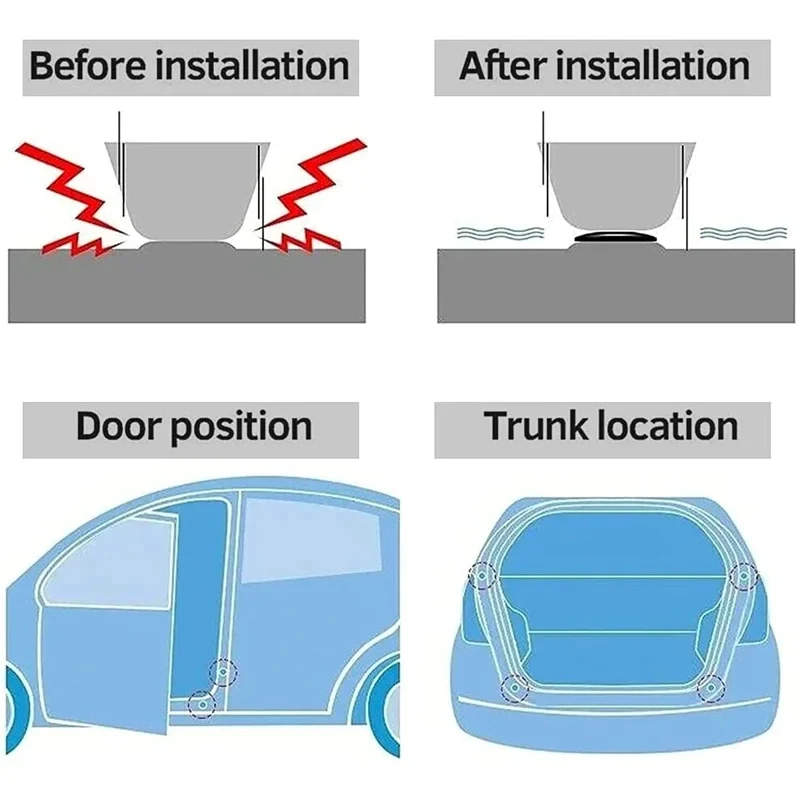 Before installation

After installation

Door position

Trunk location