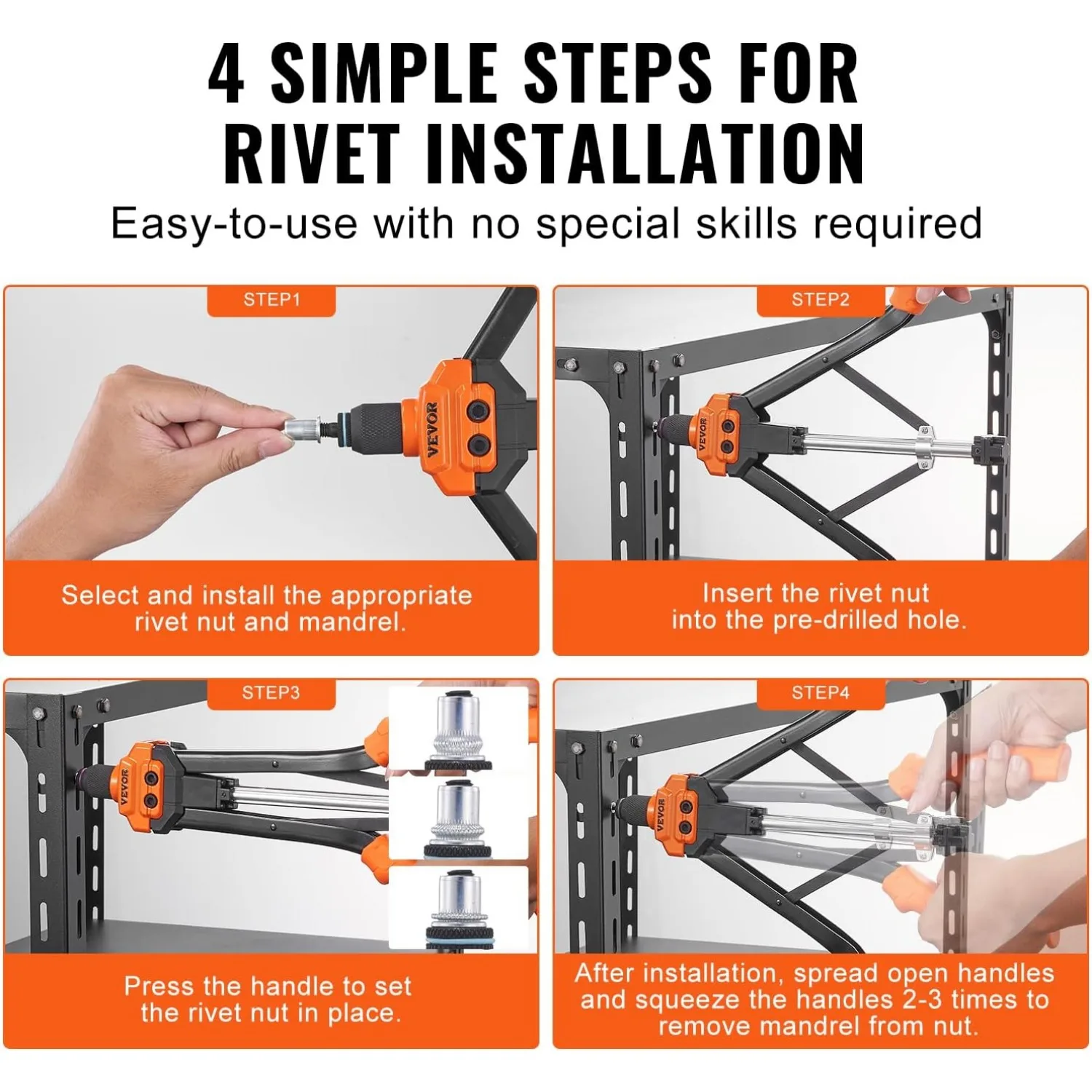 4 SIMPLE STEPS FOR RIVET INSTALLATION

Easy-to-use with no special skills required

STEP1

VEVOR

Select and install the appropriate rivet nut and mandrel.

STEP2

VEVOR

Insert the rivet nut into the pre-drilled hole.

STEP3

VEVOR

Press the handle to set the rivet nut in place.

STEP4

VEVOR

After installation, spread open handles and squeeze the handles 2-3 times to remove mandrel from nut.