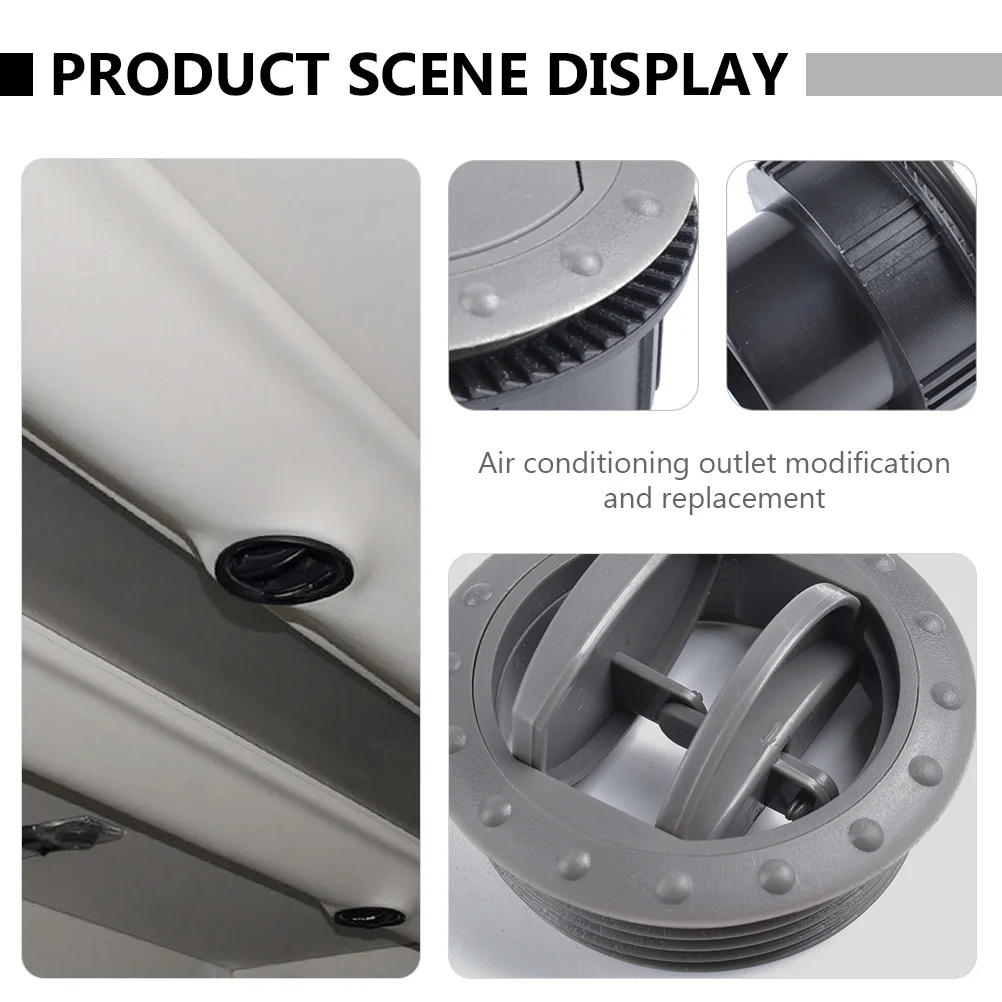 PRODUCT SCENE DISPLAY

Air conditioning outlet modification and replacement