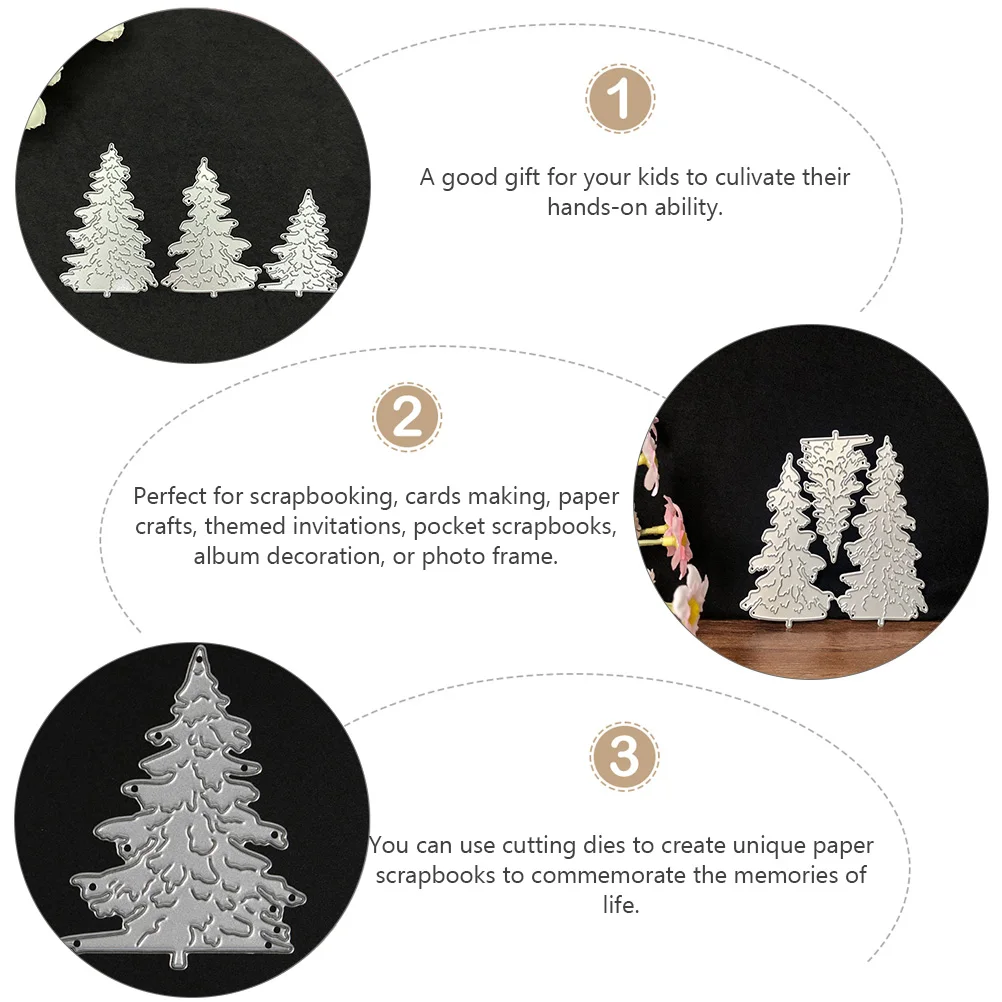 1

A good gift for your kids to culivate their hands-on ability.

2

Perfect for scrapbooking, cards making, paper crafts, themed invitations, pocket scrapbooks, album decoration, or photo frame.

3

You can use cutting dies to create unique paper scrapbooks to commemorate the memories of life.