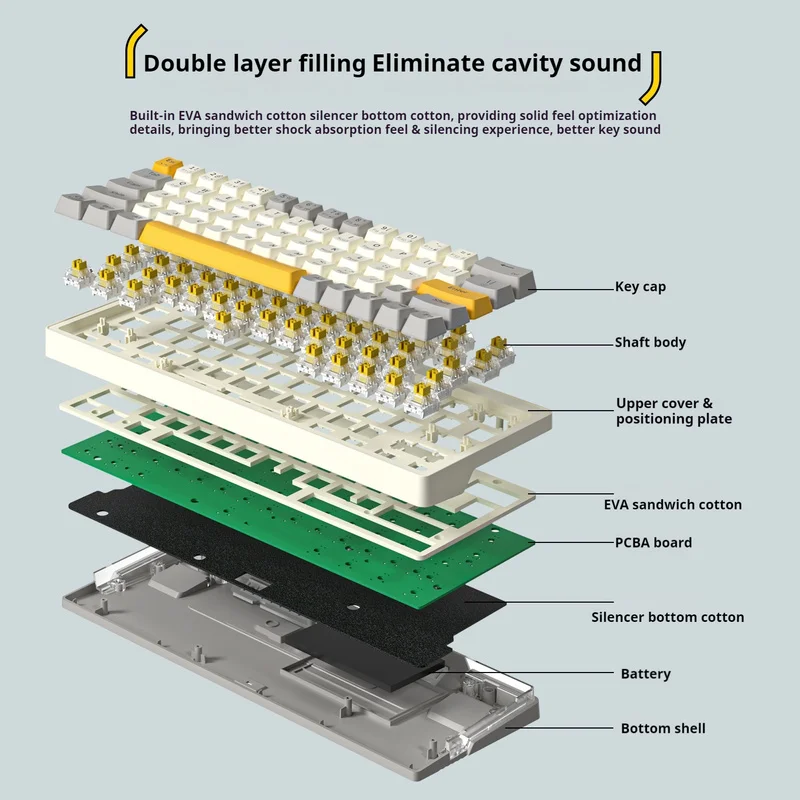 Double layer filling Eliminate cavity sound

Built-in EVA sandwich cotton silencer bottom cotton, providing solid feel optimization details, bringing better shock absorption feel & silencing experience, better key sound

Key cap

Shaft body

Upper cover & positioning plate

EVA sandwich cotton

PCBA board

Silencer bottom cotton

Battery

Bottom shell