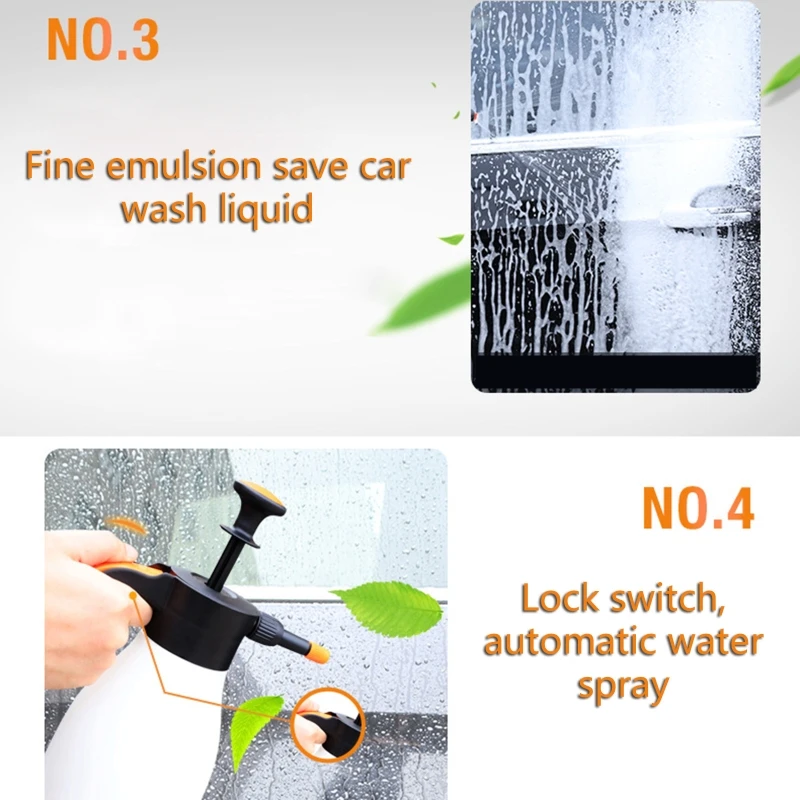 NO.3

Fine emulsion save car wash liquid

NO.4

Lock switch, automatic water spray