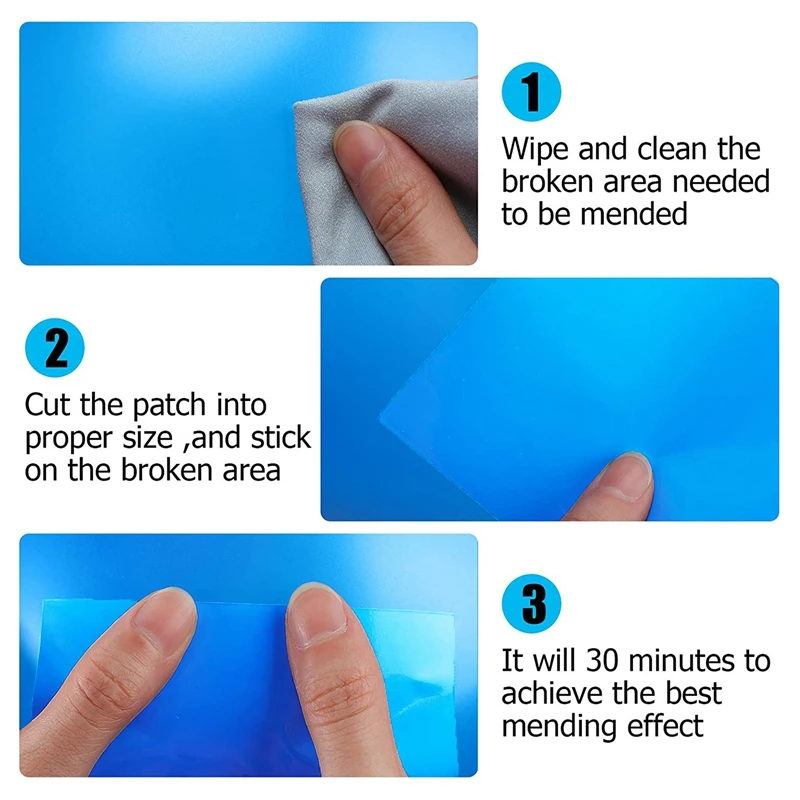 1

Wipe and clean the broken area needed to be mended

2

Cut the patch into proper size ,and stick on the broken area

3

It will 30 minutes to achieve the best mending effect