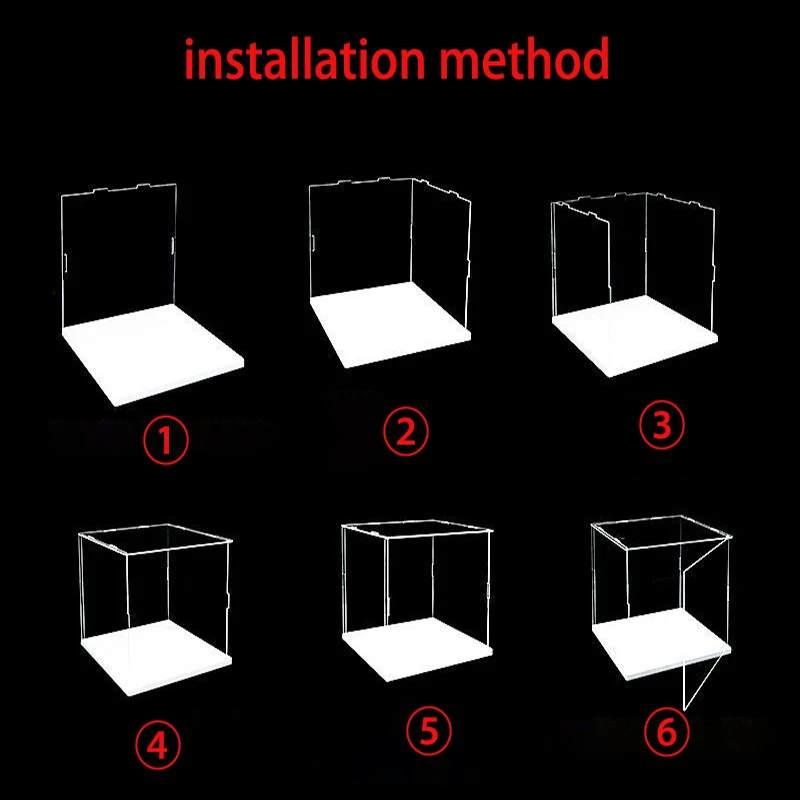 installation method

①

②

③

④

⑤

⑥