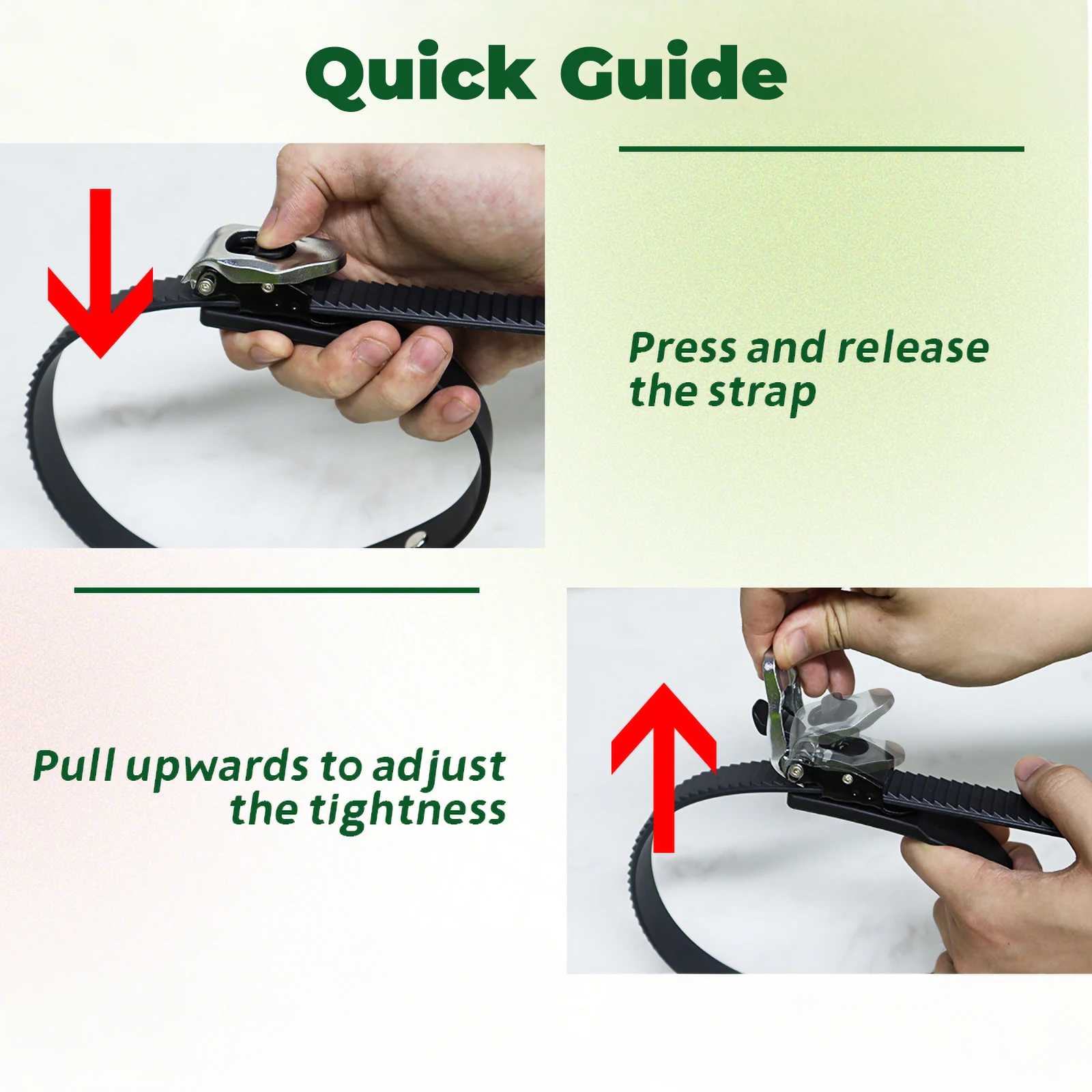 Quick Guide

Press and release the strap

Pull upwards to adjust the tightness