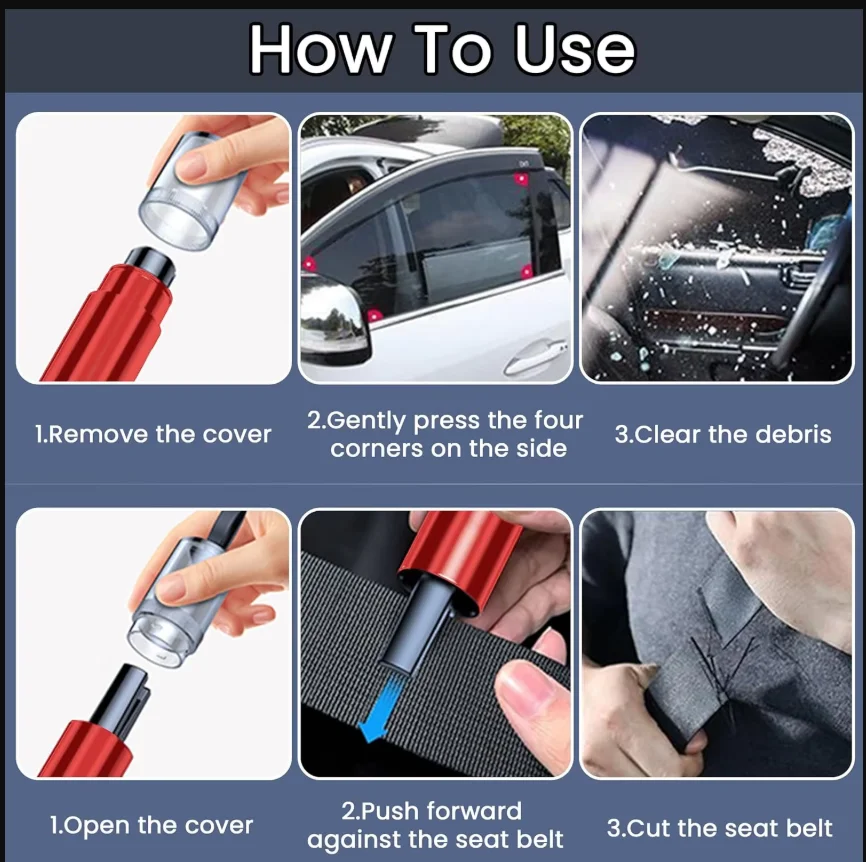 How To Use

1.Remove the cover

2.Gently press the four corners on the side

3.Clear the debris

1.Open the cover

2.Push forward against the seat belt

3.Cut the seat belt