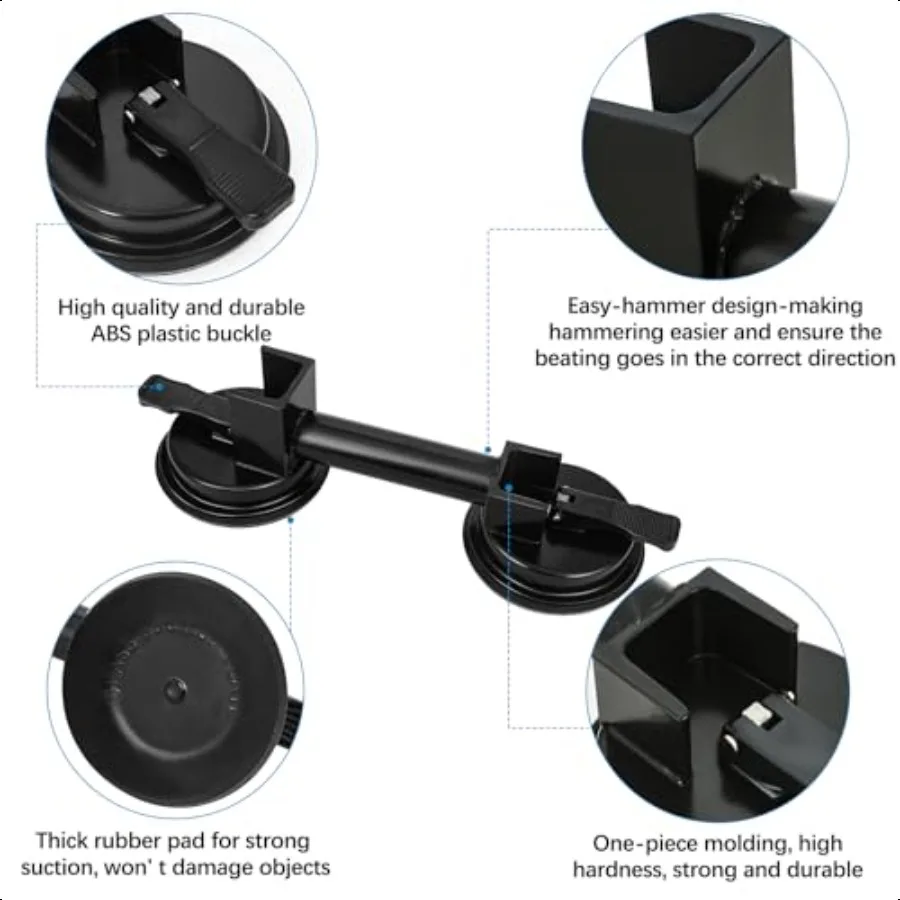 High quality and durable ABS plastic buckle

Easy-hammer design-making hammering easier and ensure the beating goes in the correct direction

Thick rubber pad for strong suction, won' t damage objects

One-piece molding, high hardness, strong and durable