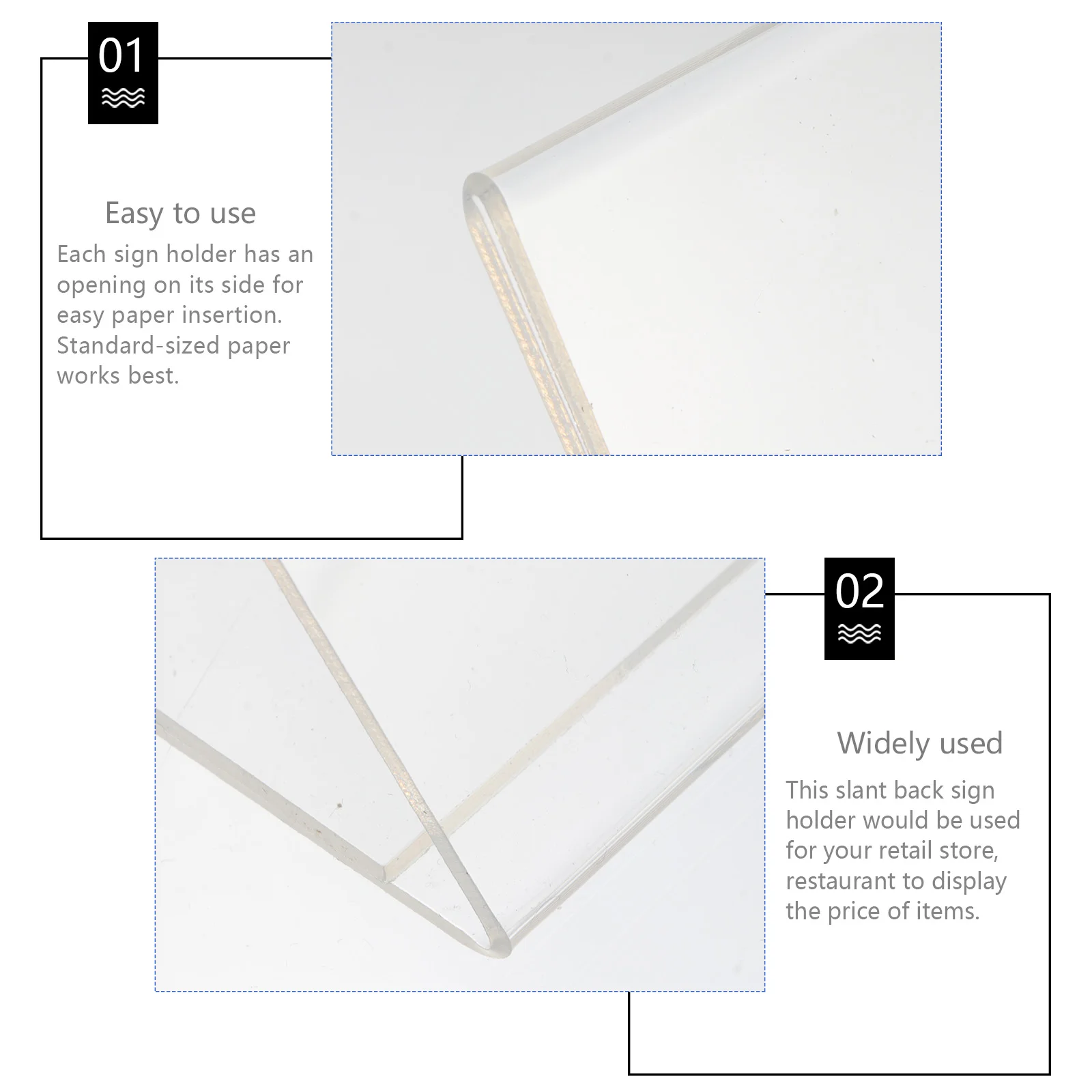 01

Easy to use

Each sign holder has an opening on its side for easy paper insertion. Standard-sized paper works best.

02

Widely used

This slant back sign holder would be used for your retail store, restaurant to display the price of items.