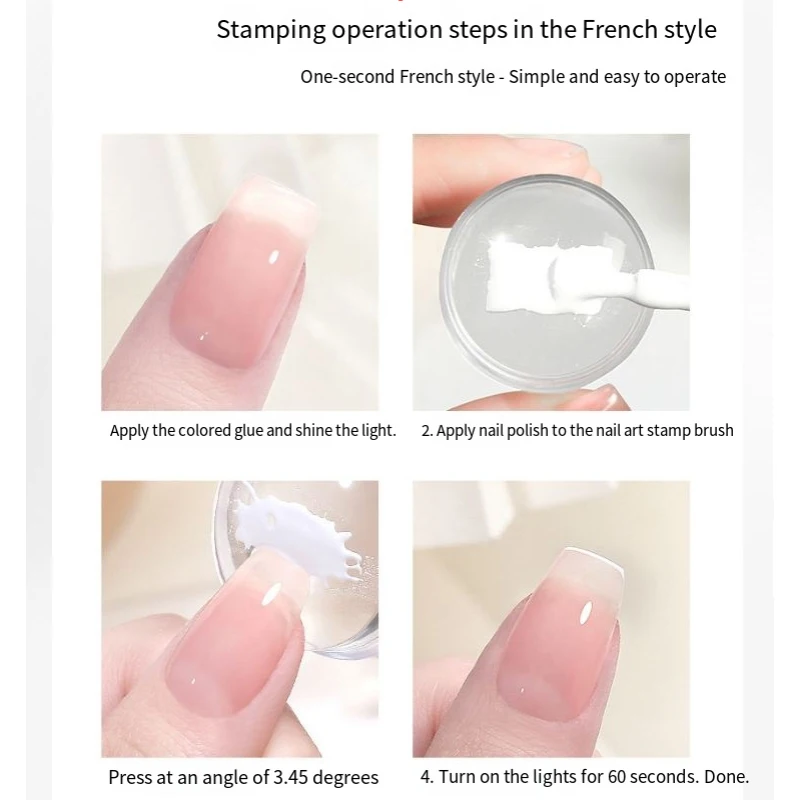 Stamping operation steps in the French style

One-second French style - Simple and easy to operate

Apply the colored glue and shine the light.

2. Apply nail polish to the nail art stamp brush

Press at an angle of 3.45 degrees

4. Turn on the lights for 60 seconds. Done.