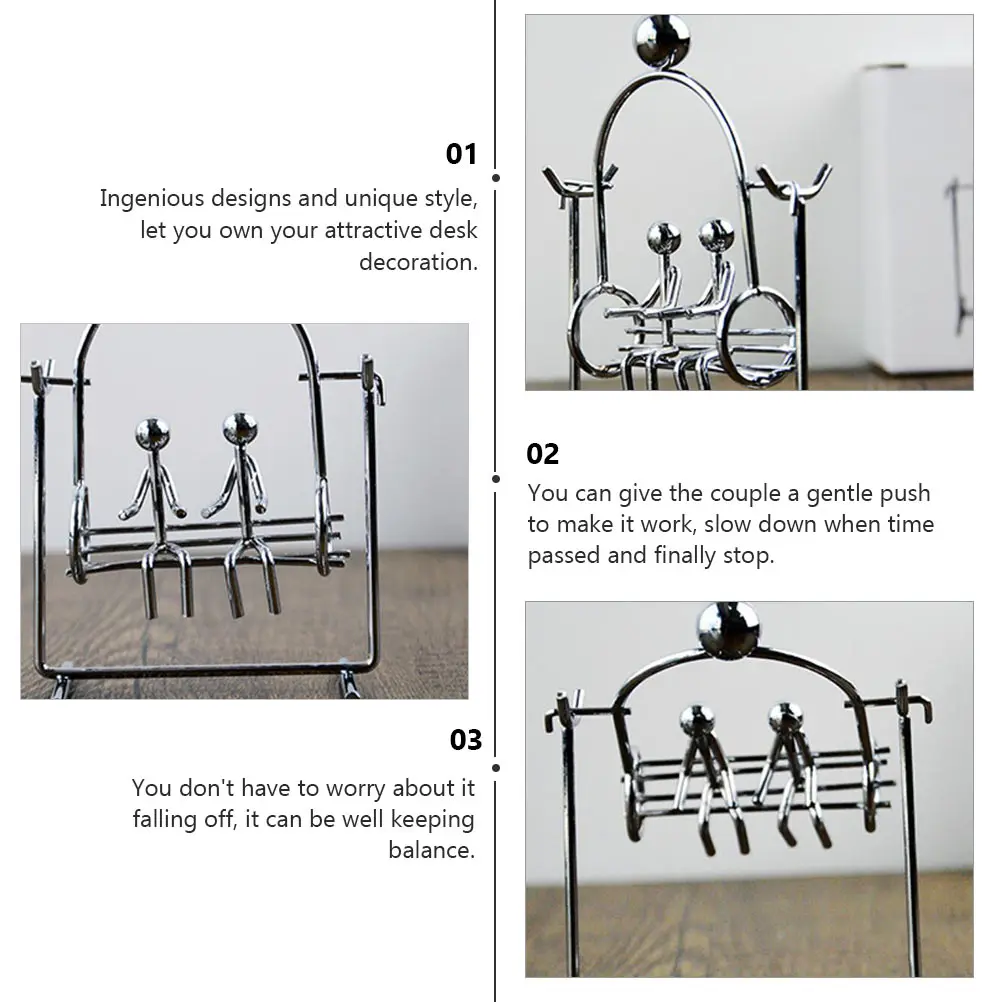 01

Ingenious designs and unique style, let you own your attractive desk decoration.

02

You can give the couple a gentle push to make it work, slow down when time passed and finally stop.

03

You don't have to worry about it falling off, it can be well keeping balance.