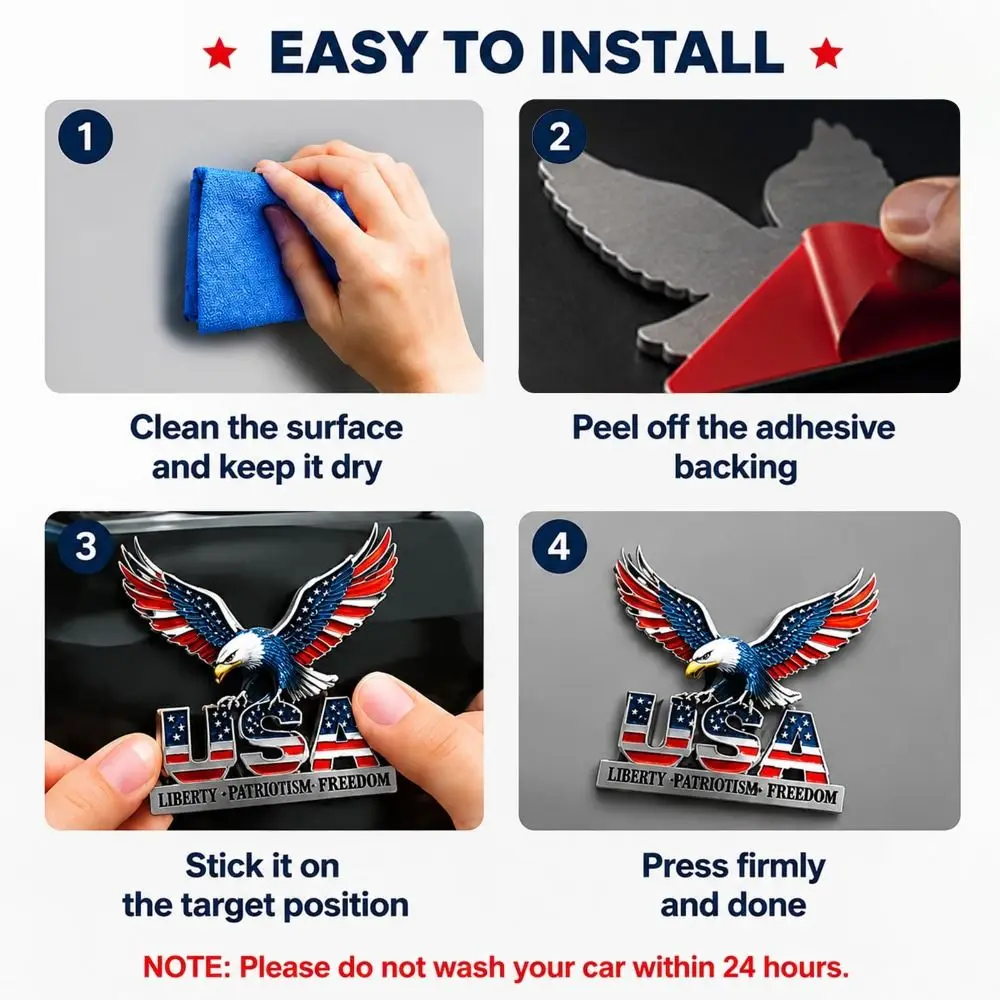 ★ EASY TO INSTALL ★

1

Clean the surface and keep it dry

2

Peel off the adhesive backing

3

USA

LIBERTY · PATRIOTISM · FREEDOM

Stick it on the target position

4

USA

LIBERTY · PATRIOTISM · FREEDOM

Press firmly and done

NOTE: Please do not wash your car within 24 hours.