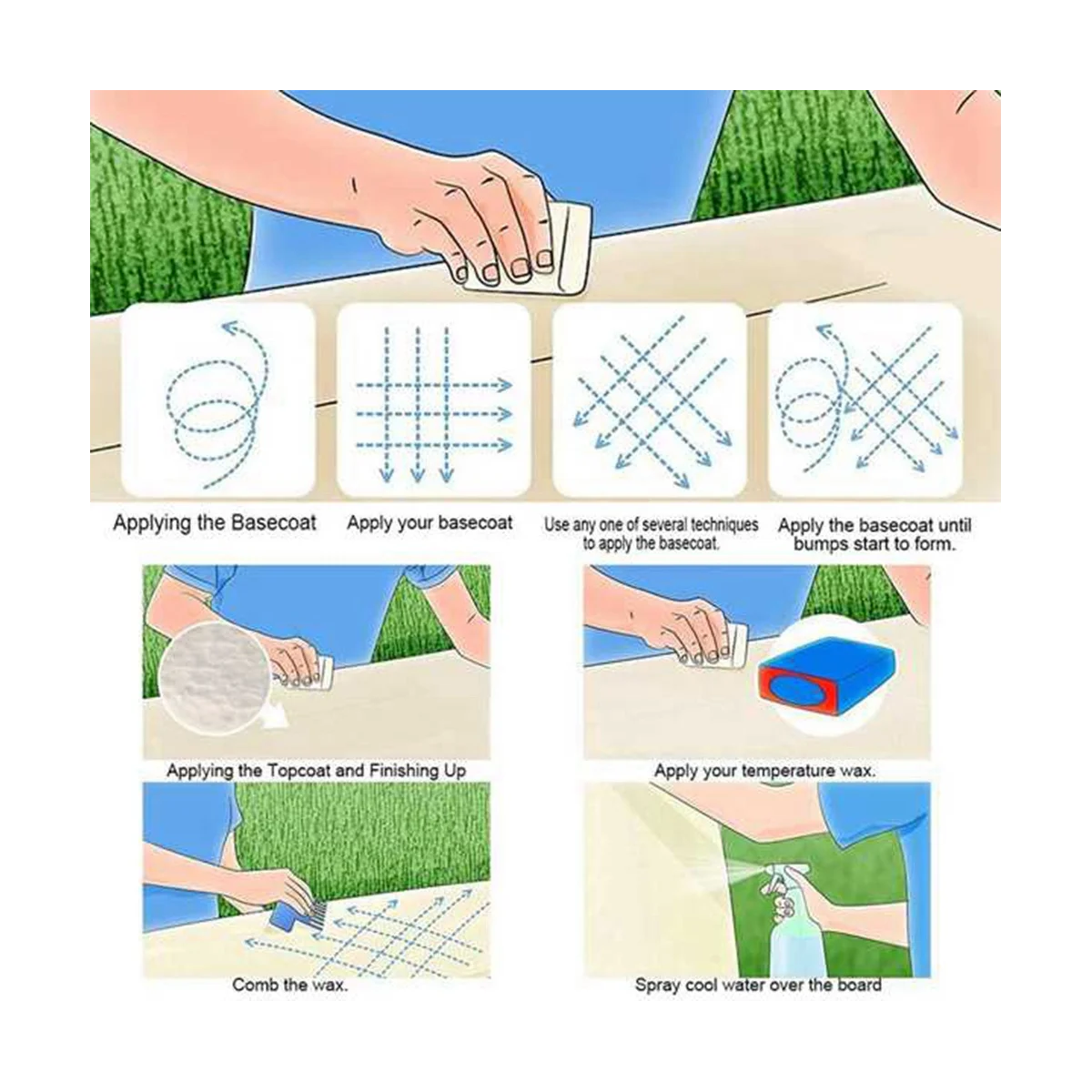 Applying the Basecoat

Apply your basecoat

Use any one of several techniques to apply the basecoat.

Apply the basecoat until bumps start to form.

Applying the Topcoat and Finishing Up

Apply your temperature wax.

Comb the wax.

Spray cool water over the board